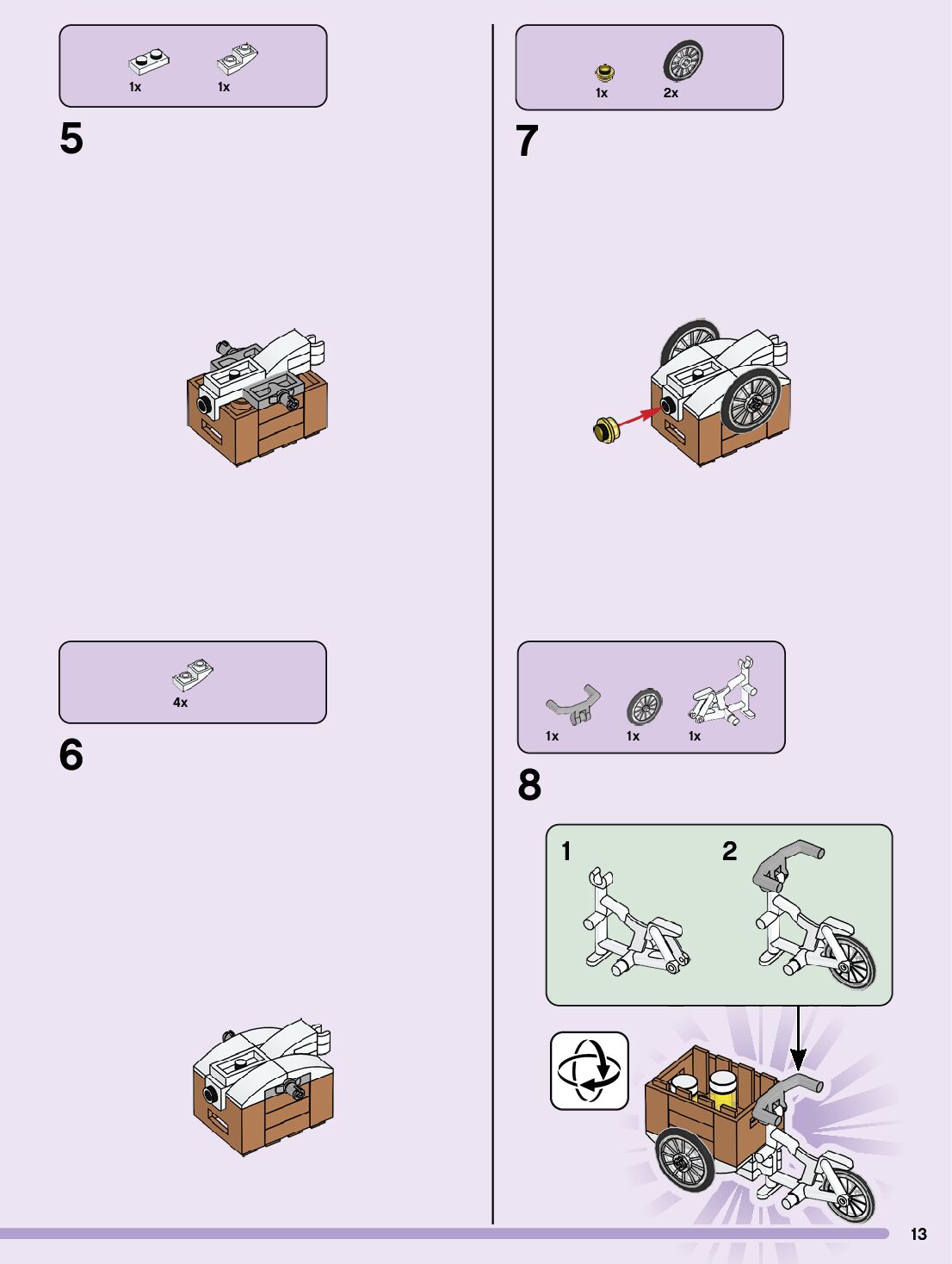 1x 1x

5

4x

6

1x 2x

7

1x 1x 1x

8

1

2

13