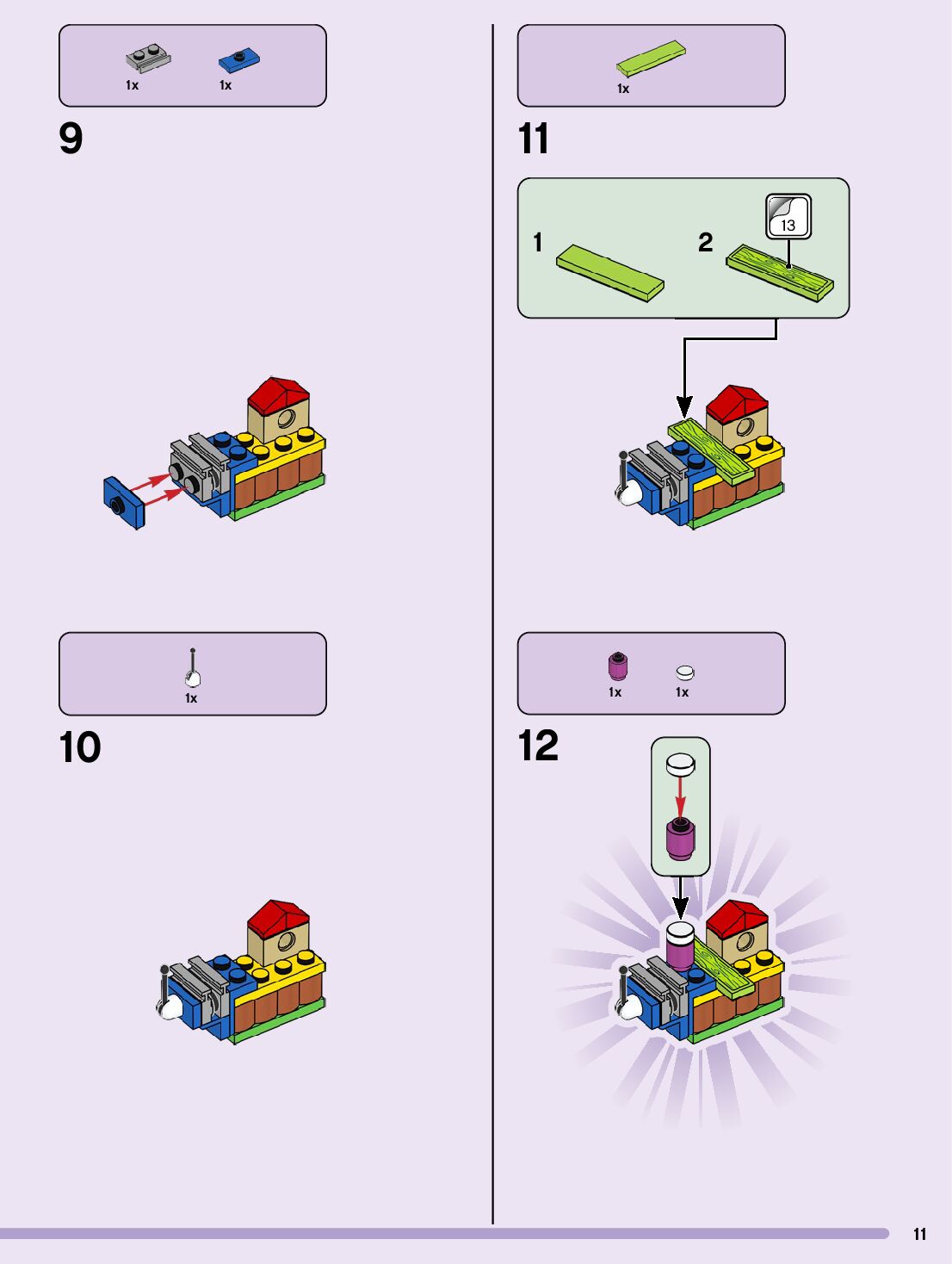 1x 1x

9

1x

10

1x

11

1 2 13

1x 1x

12

11