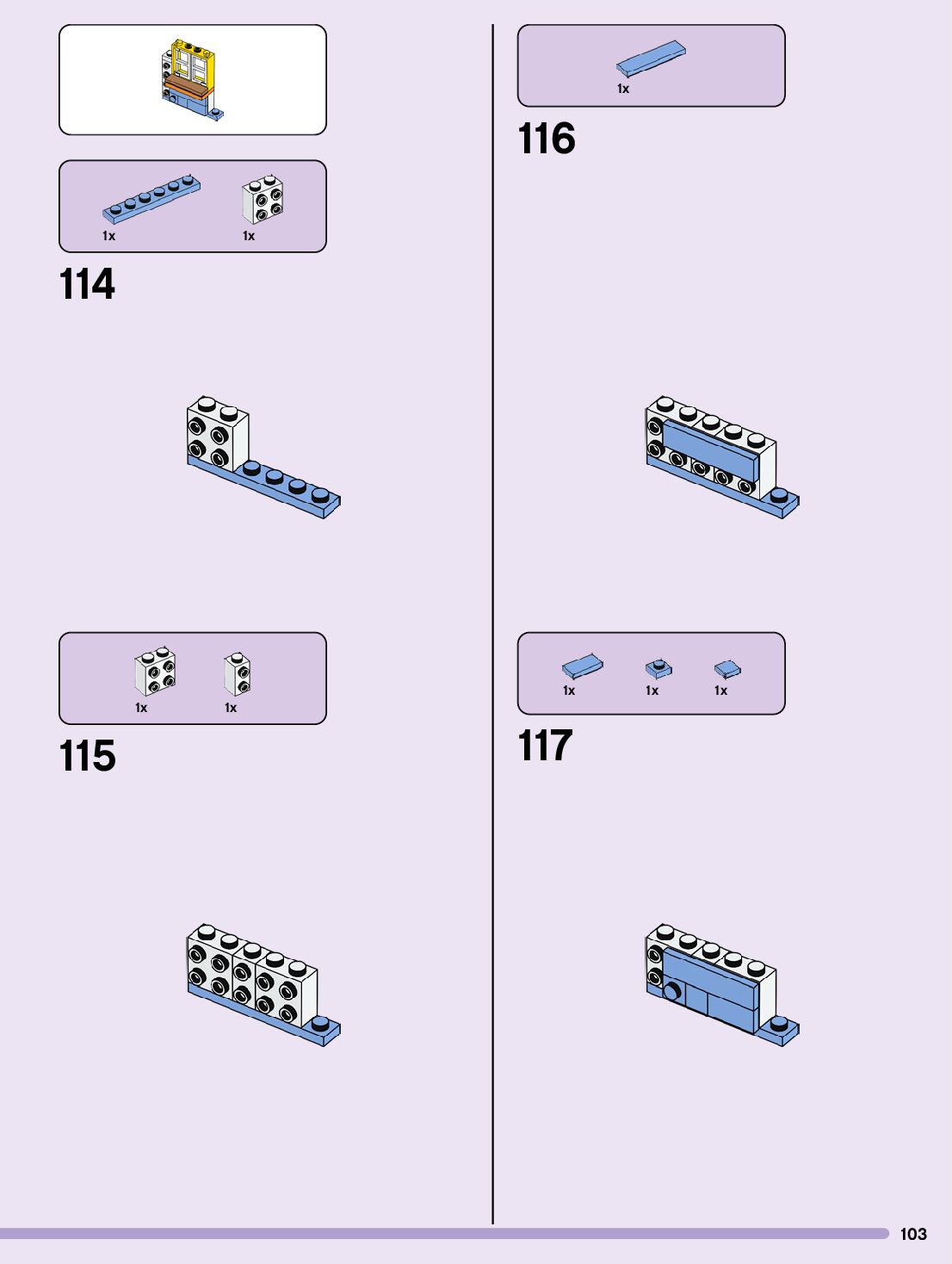 1x

1x

114

1x

1x

115

1x

116

1x

1x

1x

117

103