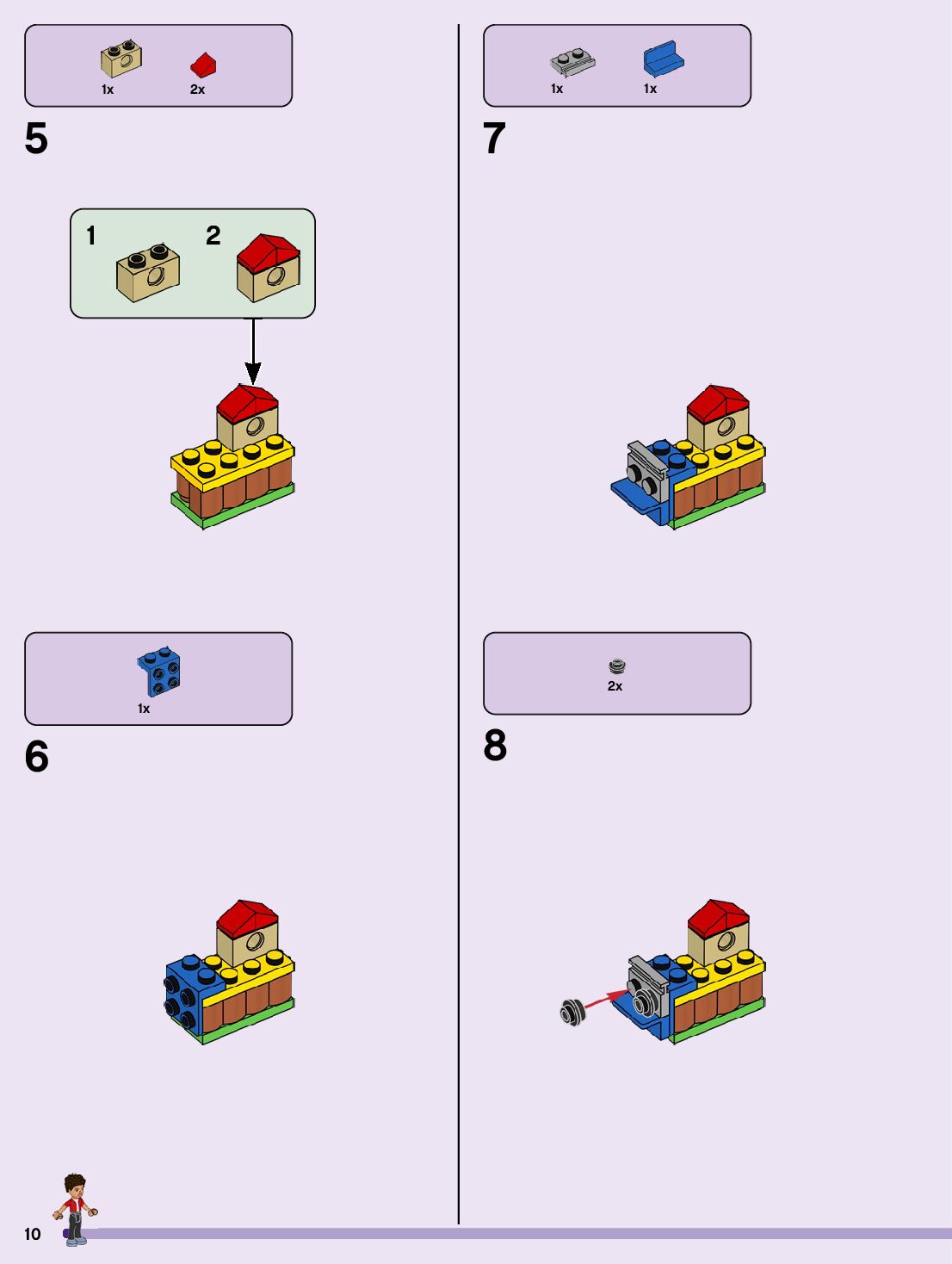 1x 2x

5

1 2

1x

6

1x 1x

7

2x

8

10