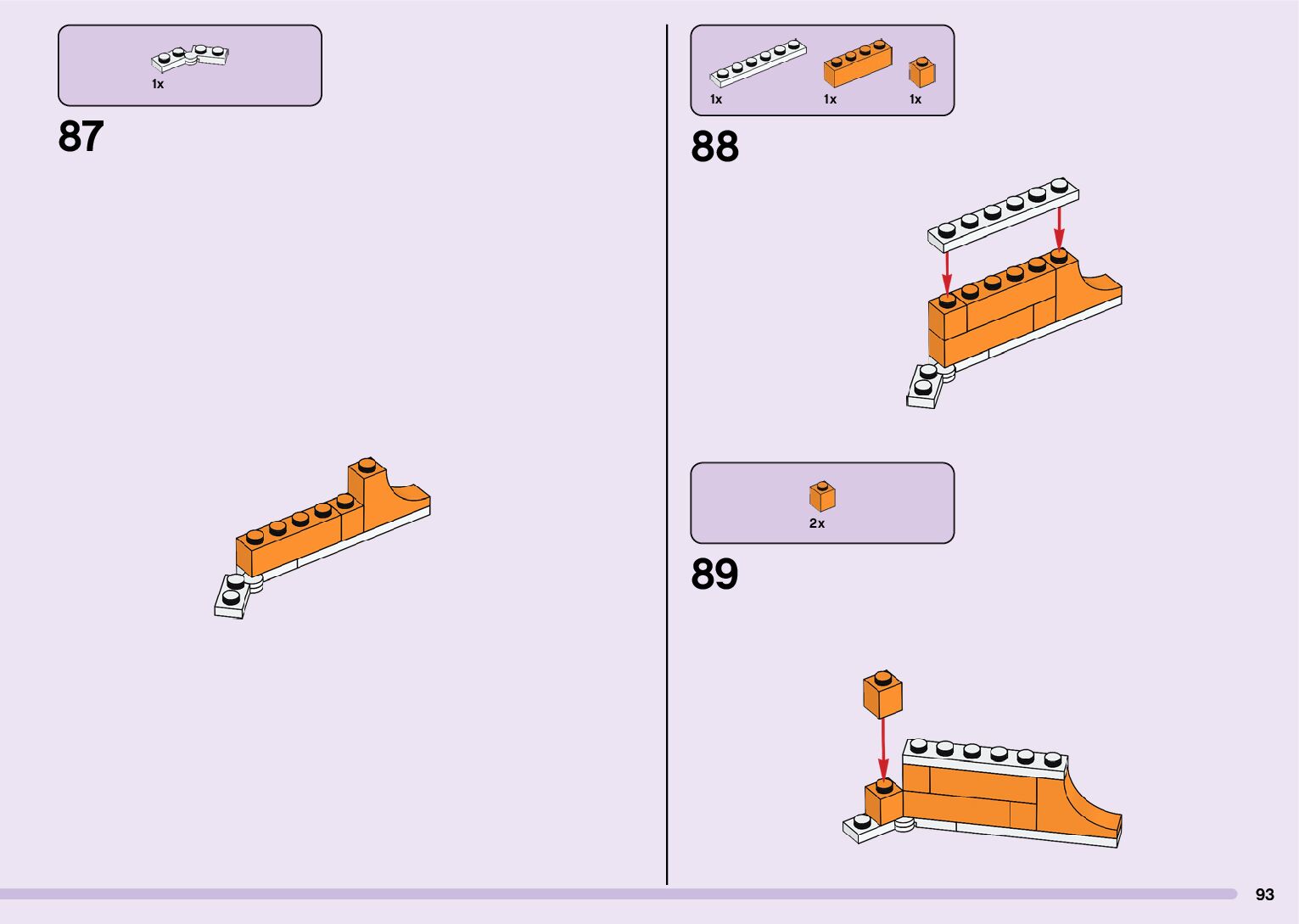 1x

87

1x 1x 1x

88

2x

89

93