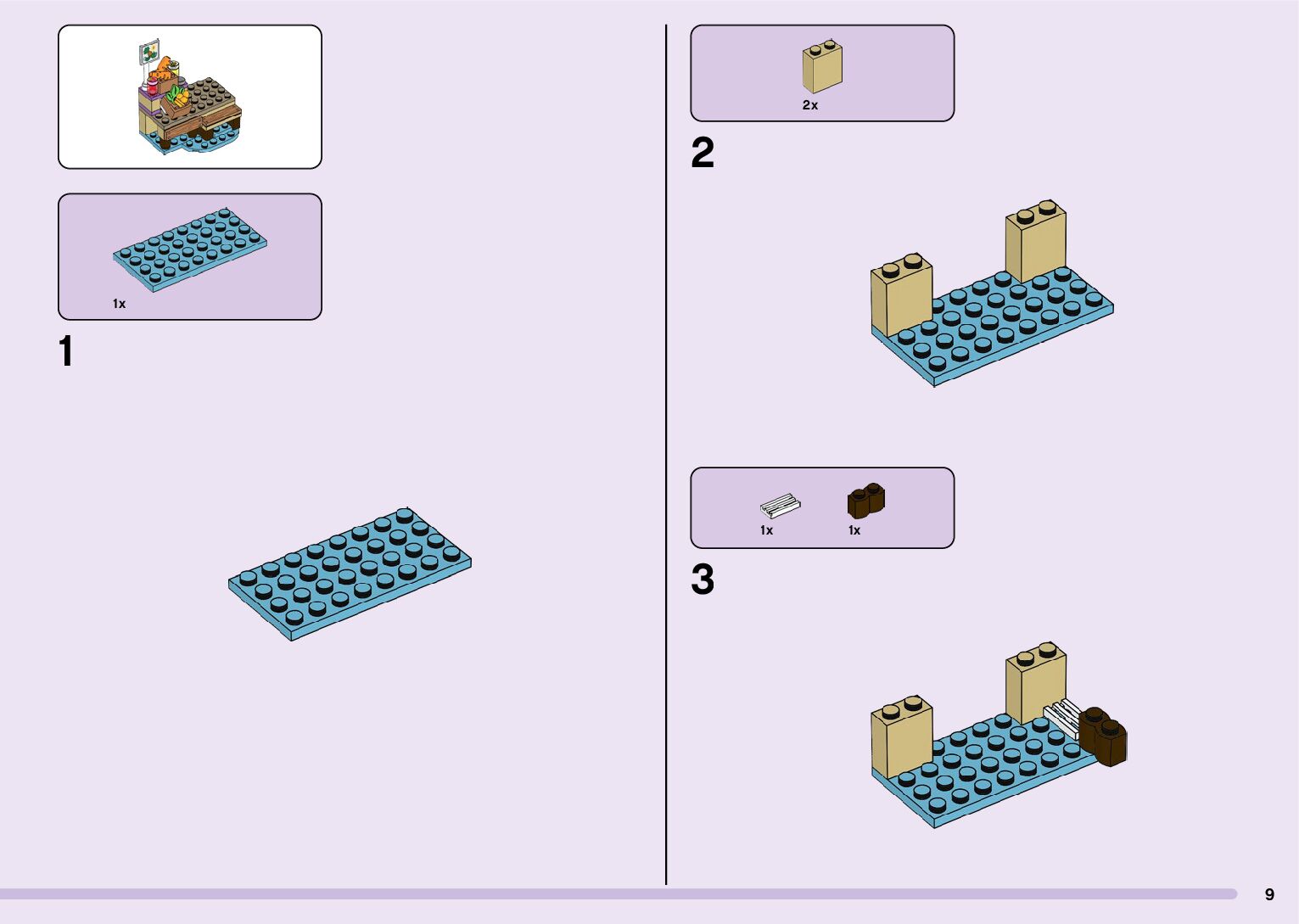 1x

1

2x

2

1x

1x

3

9