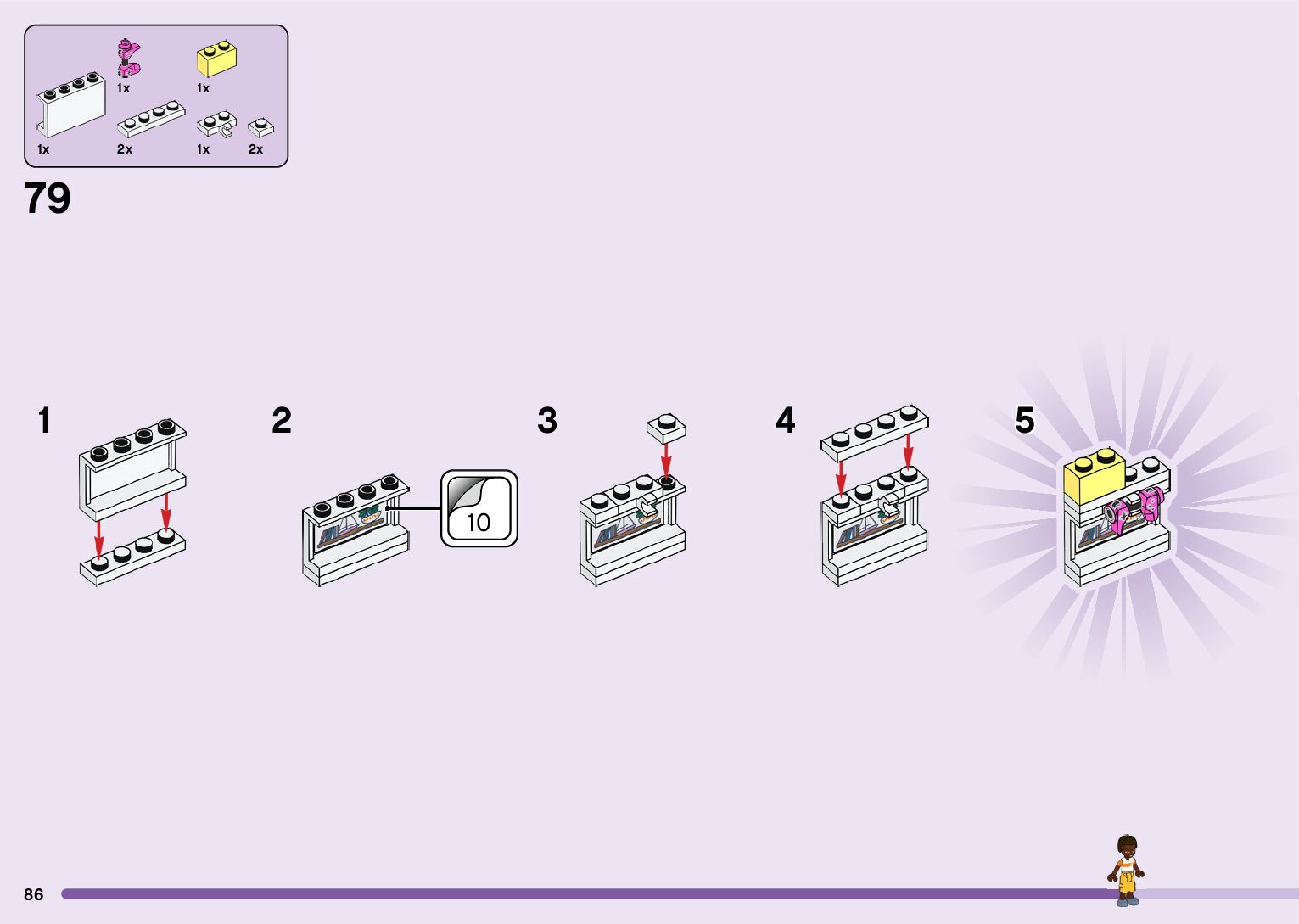 1x 1x

1x 2x 1x 2x

79

1

2

10

3

4

5

86