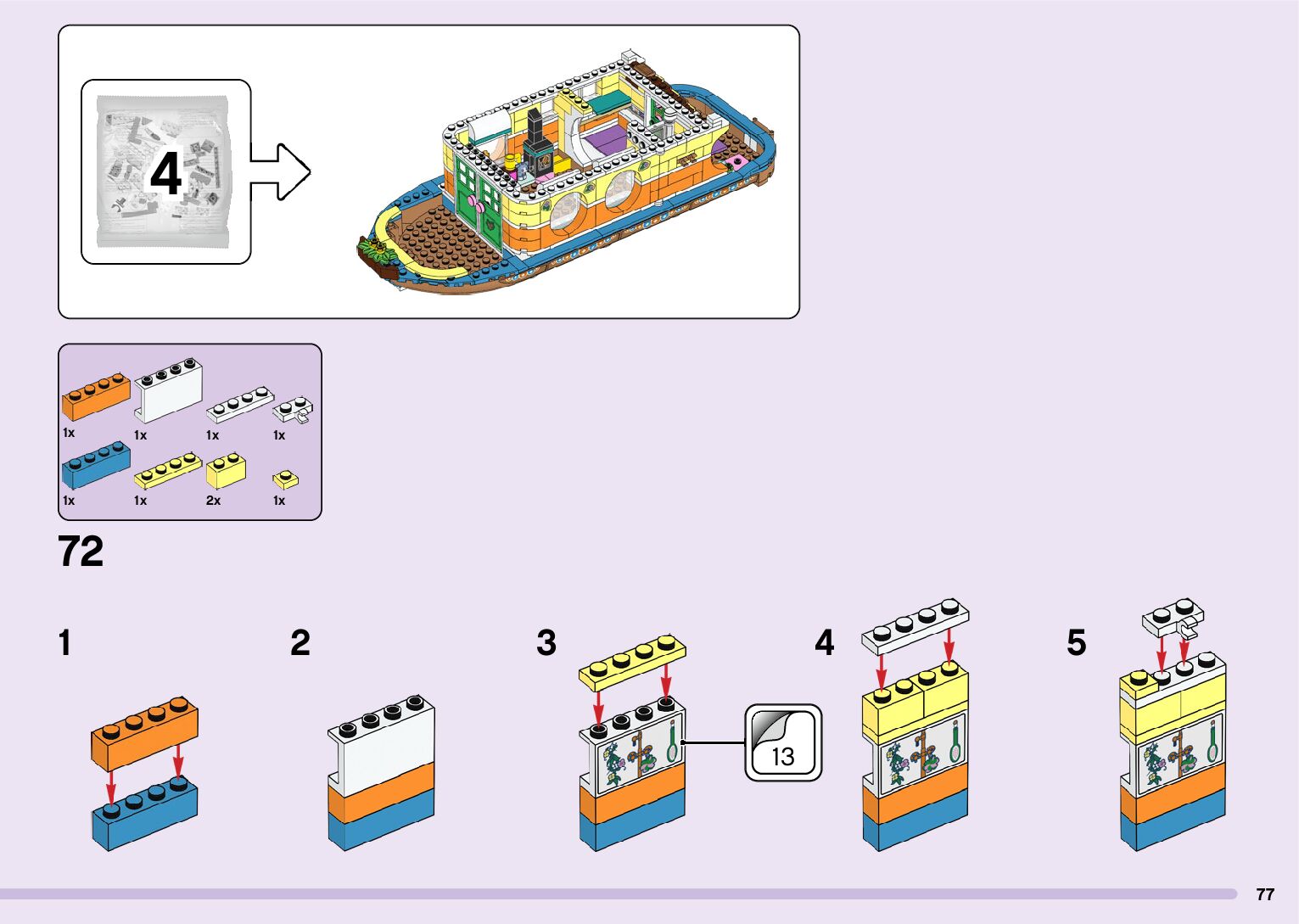 4

1x 1x 1x 1x
1x 1x 2x 1x

72

1

2

3

13

4

5

77