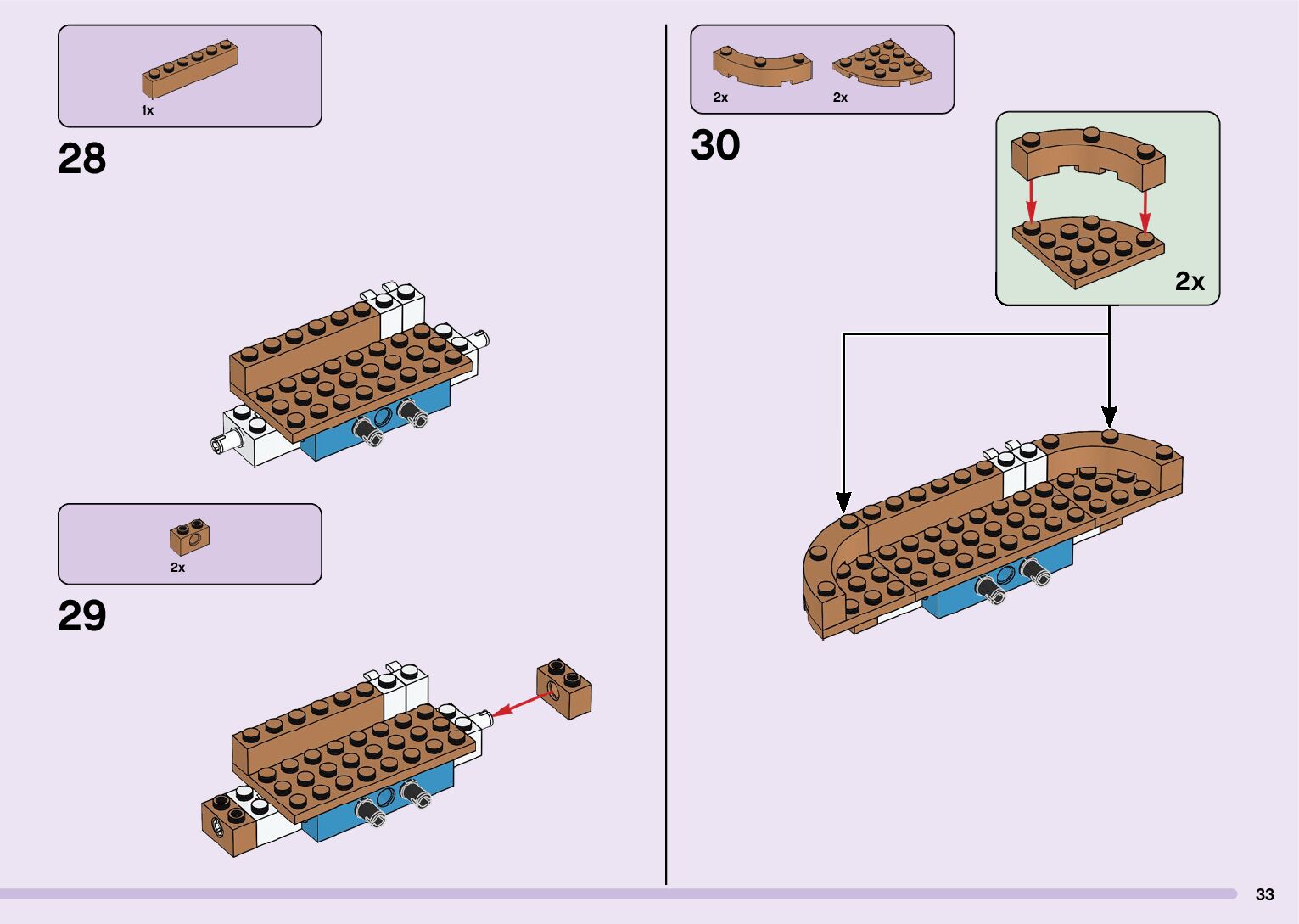 1x

28

2x

29

2x

2x

30

2x

33