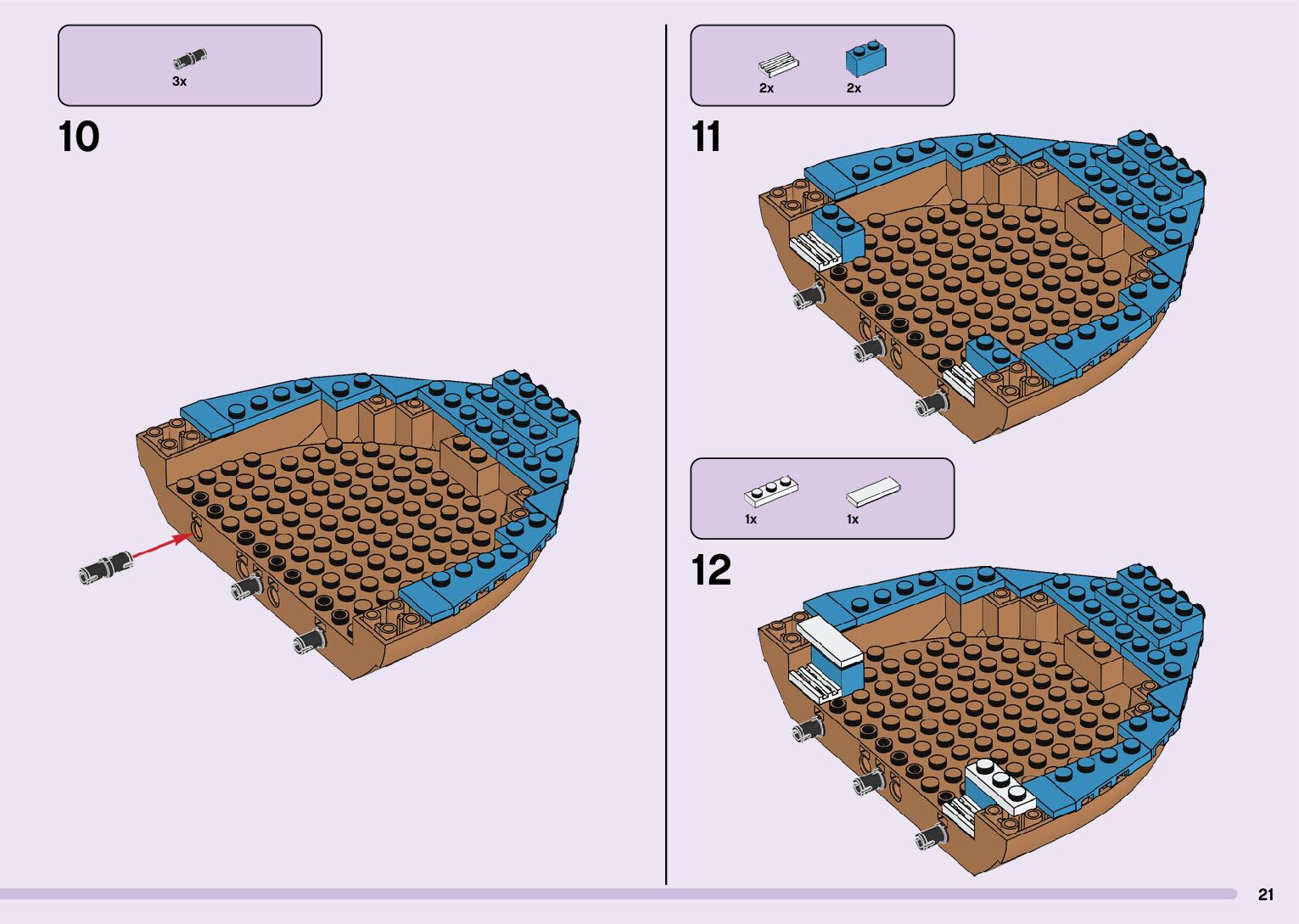 3x

10

2x 2x

11

1x 1x

12

21