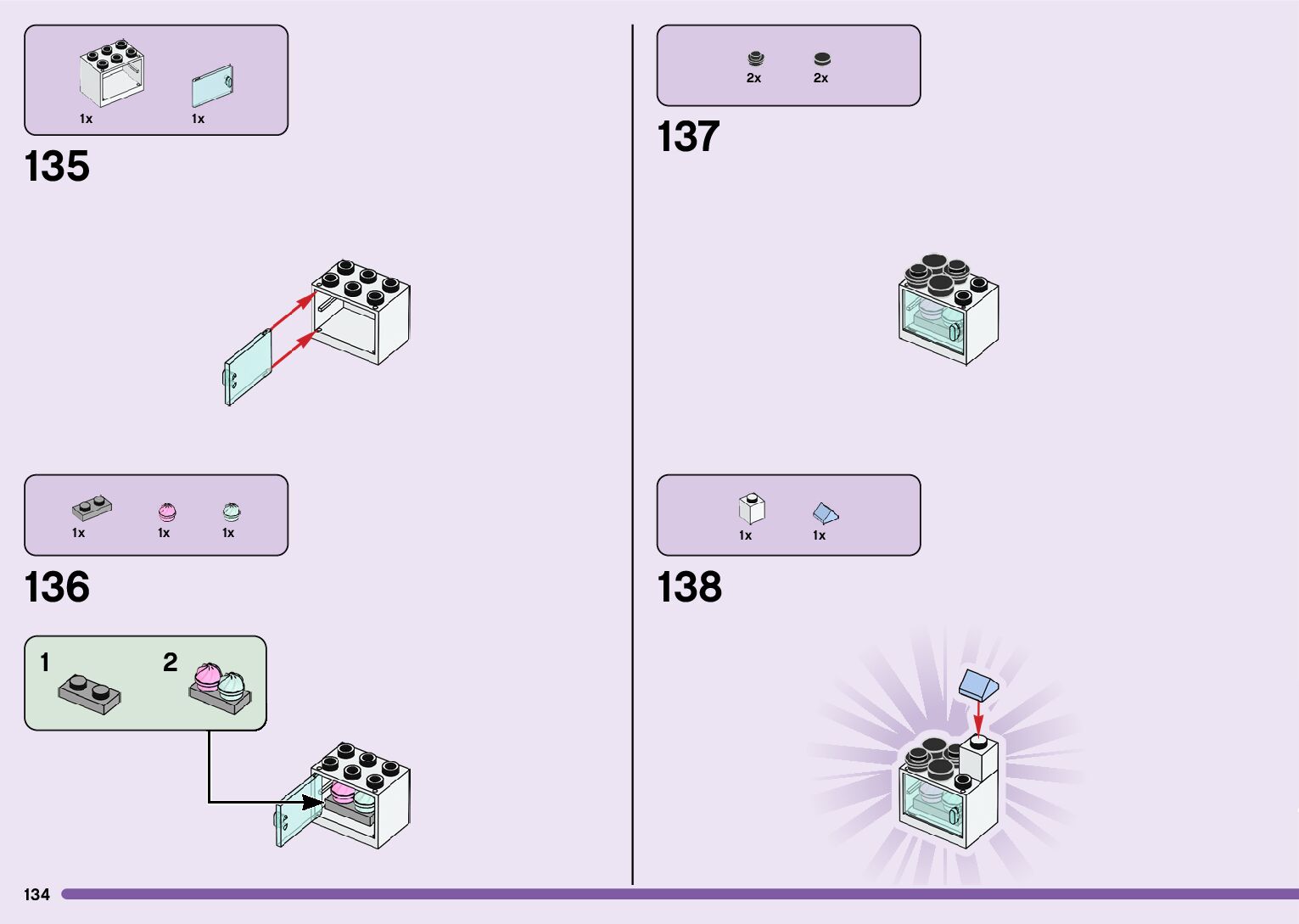 1x 1x

135

1x 1x 1x

136

1

2

2x 2x

137

1x 1x

138

134