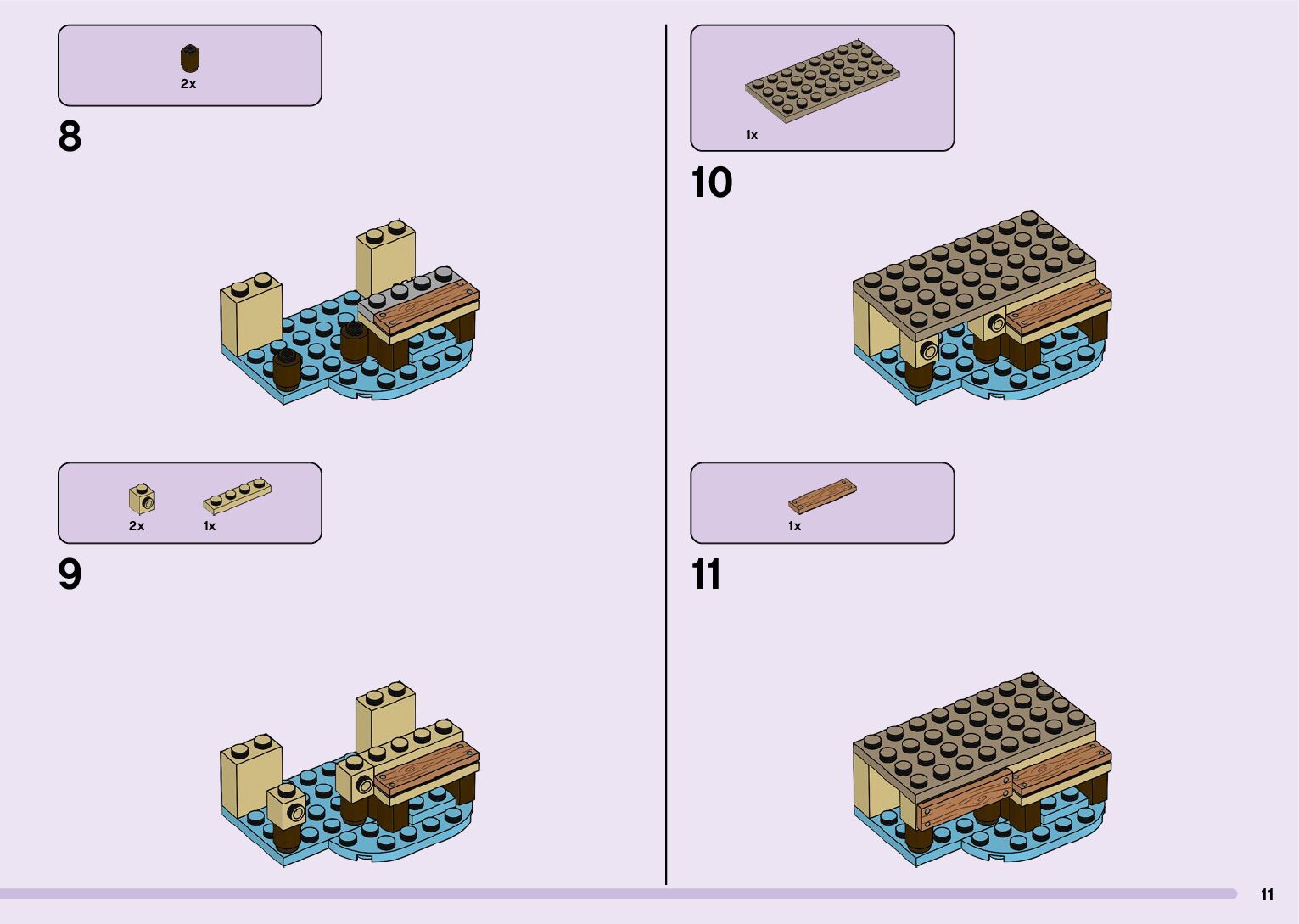 2x

8

2x 1x

9

1x

10

1x

11

11