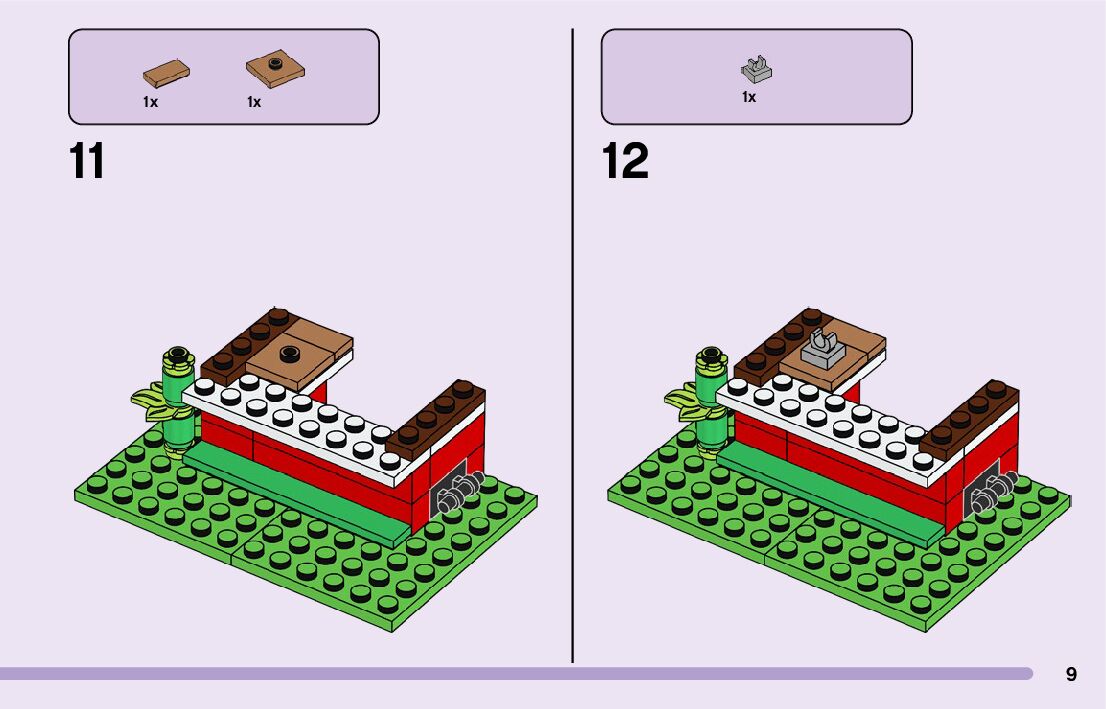 1x 1x

11

1x

12

9