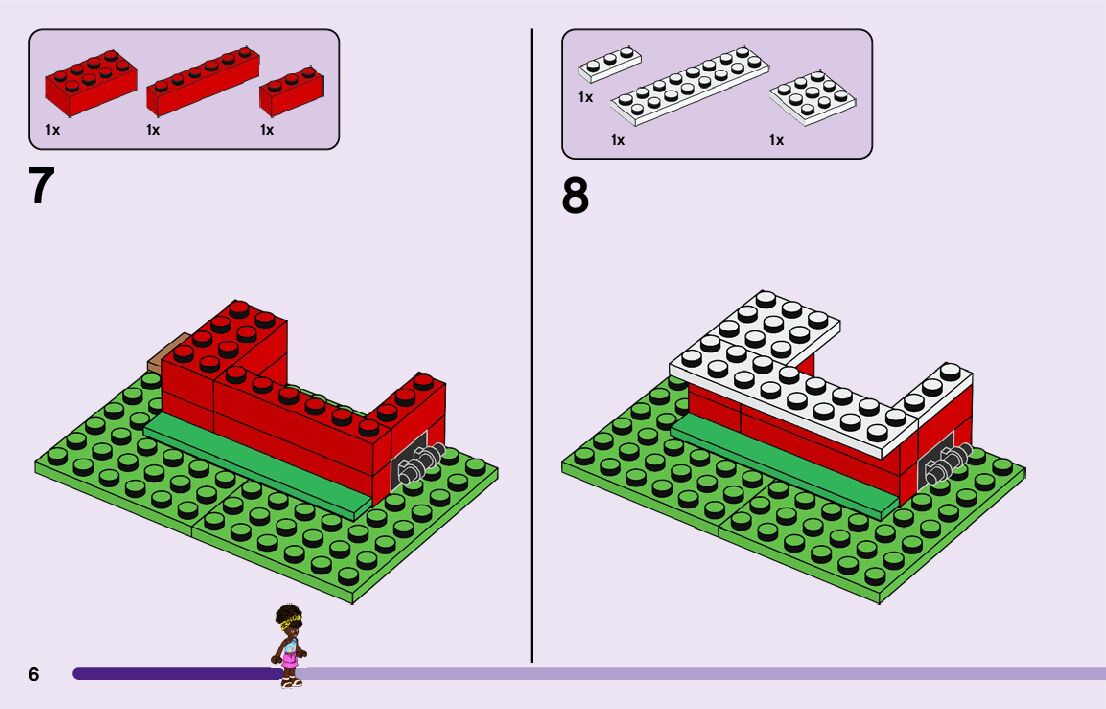 1x 1x 1x

7

1x
1x 1x

8

6