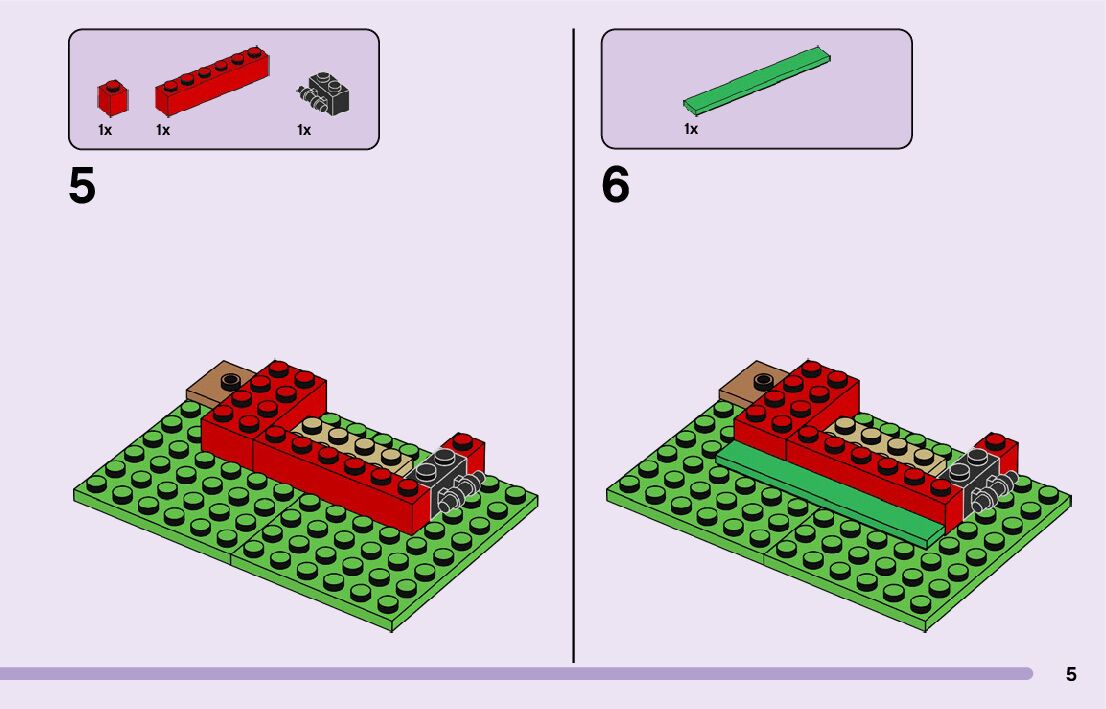 1x 1x 1x

5

1x

6

5