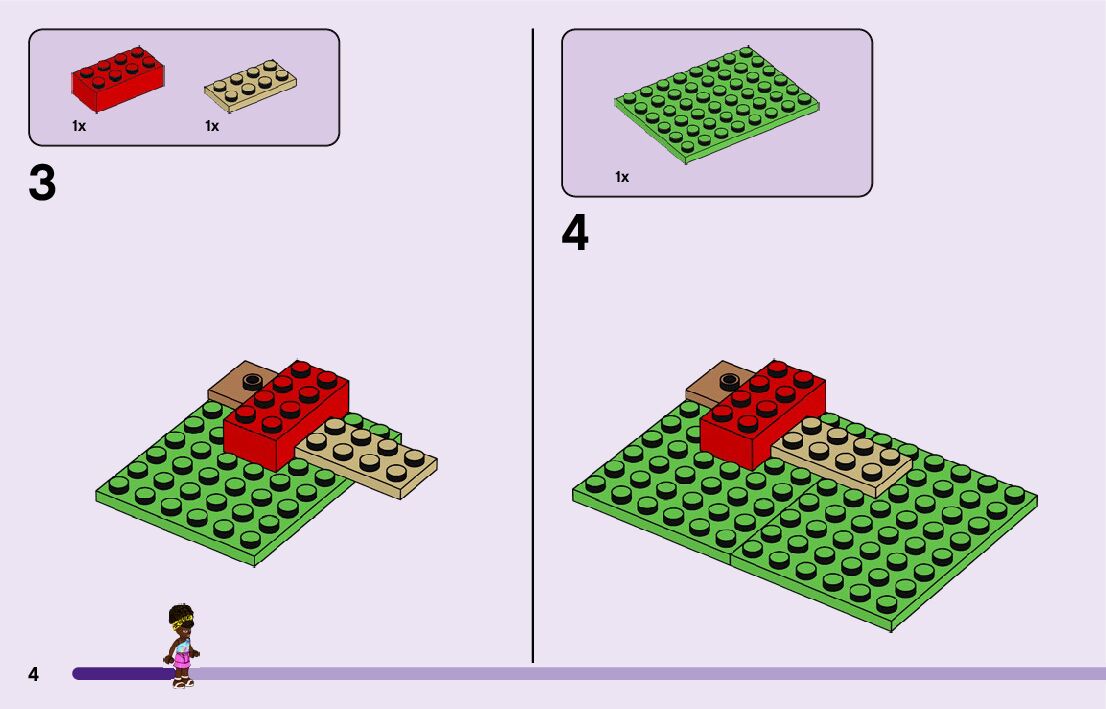 1x 1x

3

1x

4

4