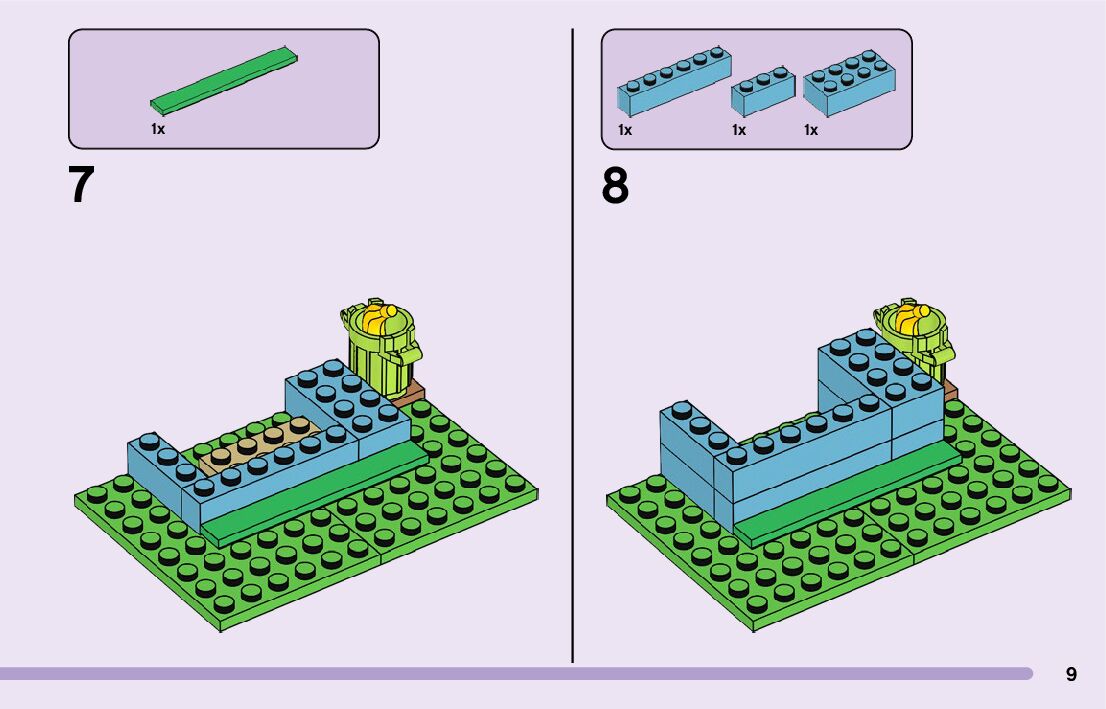 1x

7

1x 1x 1x

8

9