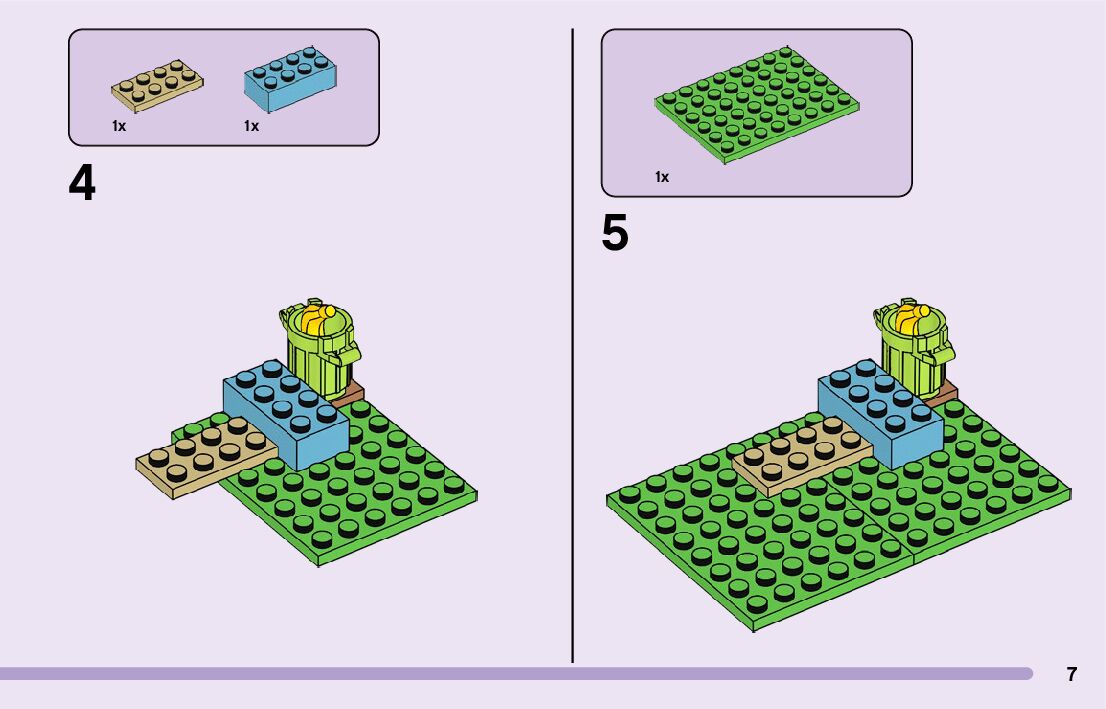 1x 1x

4

1x

5

7