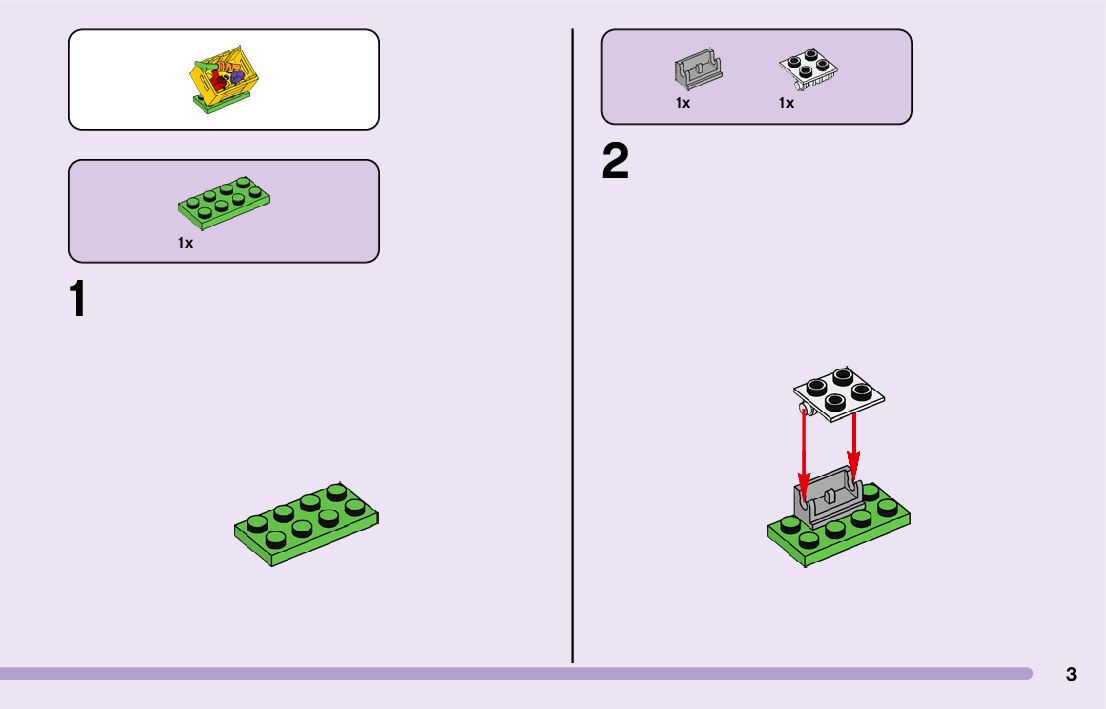 1x

1

1x

1x

2

3