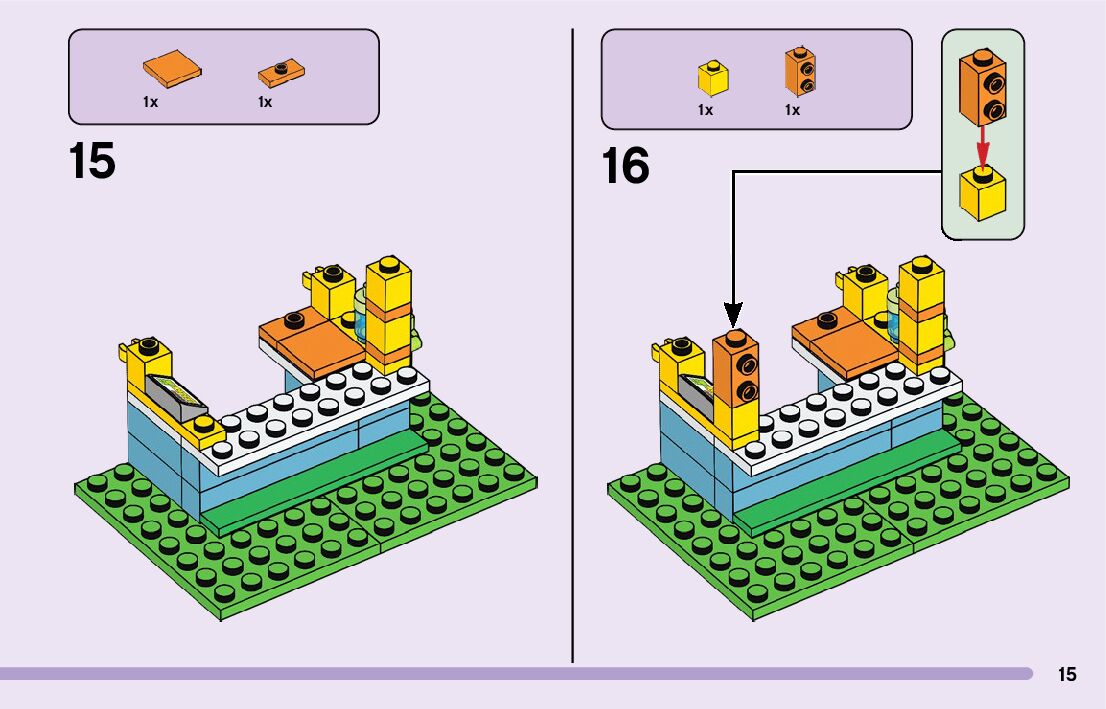 1x 1x

15

1x 1x

16

15