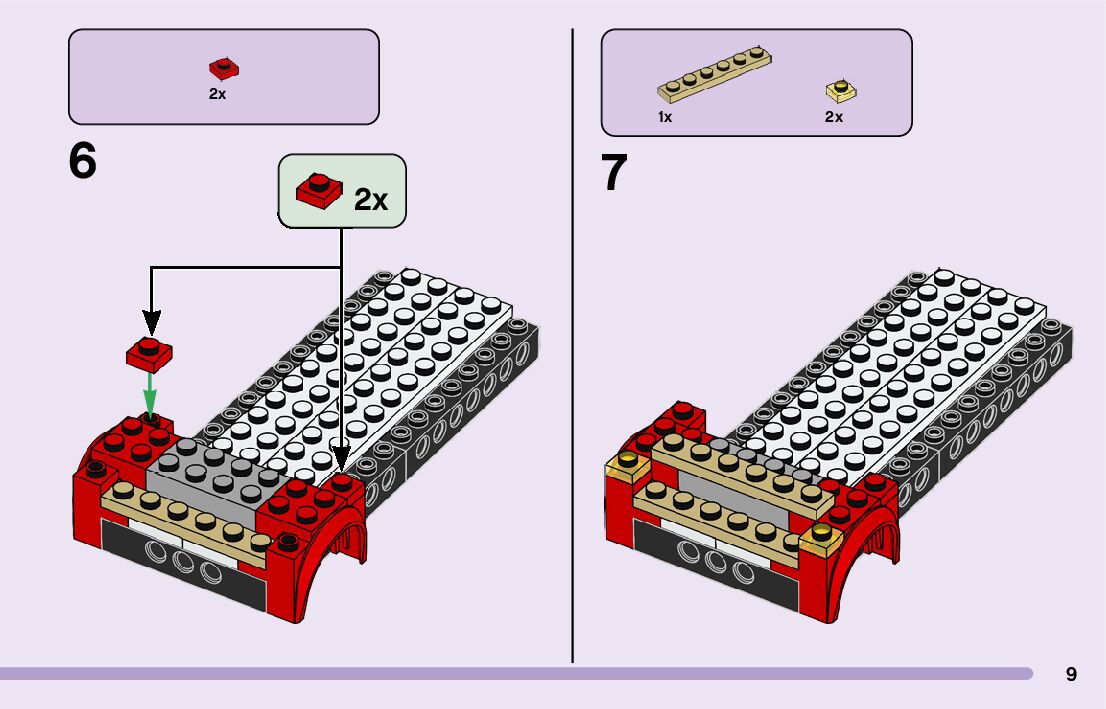 2x

6

2x

1x

2x

7

9