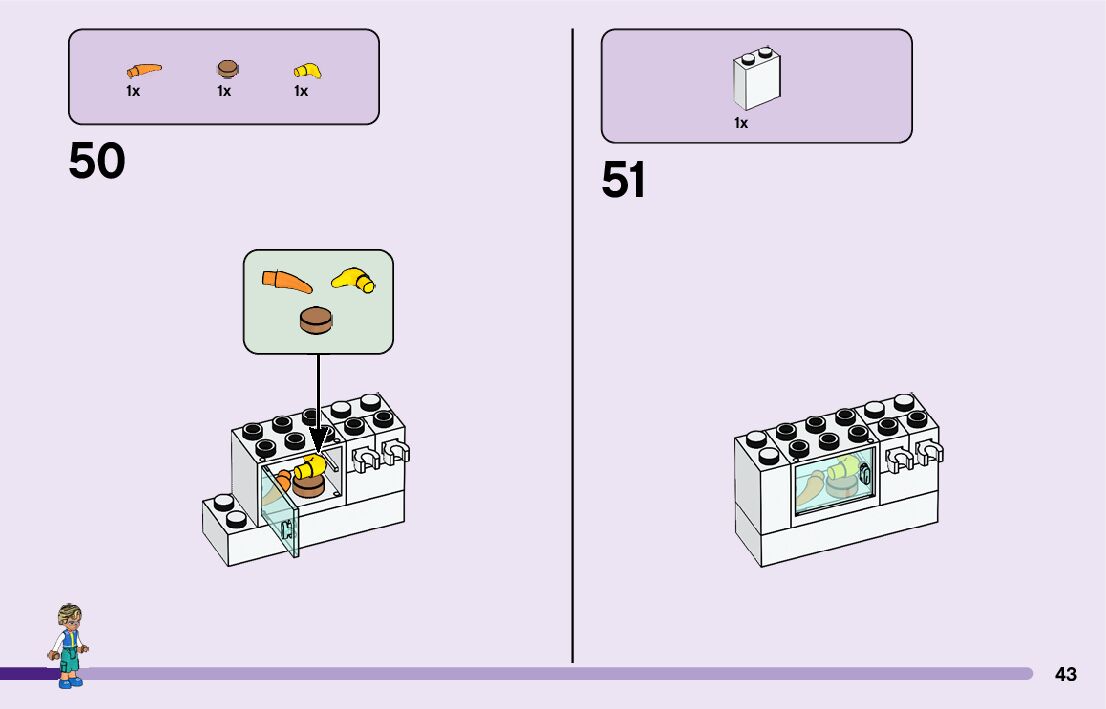 1x 1x 1x

50

1x

51

43