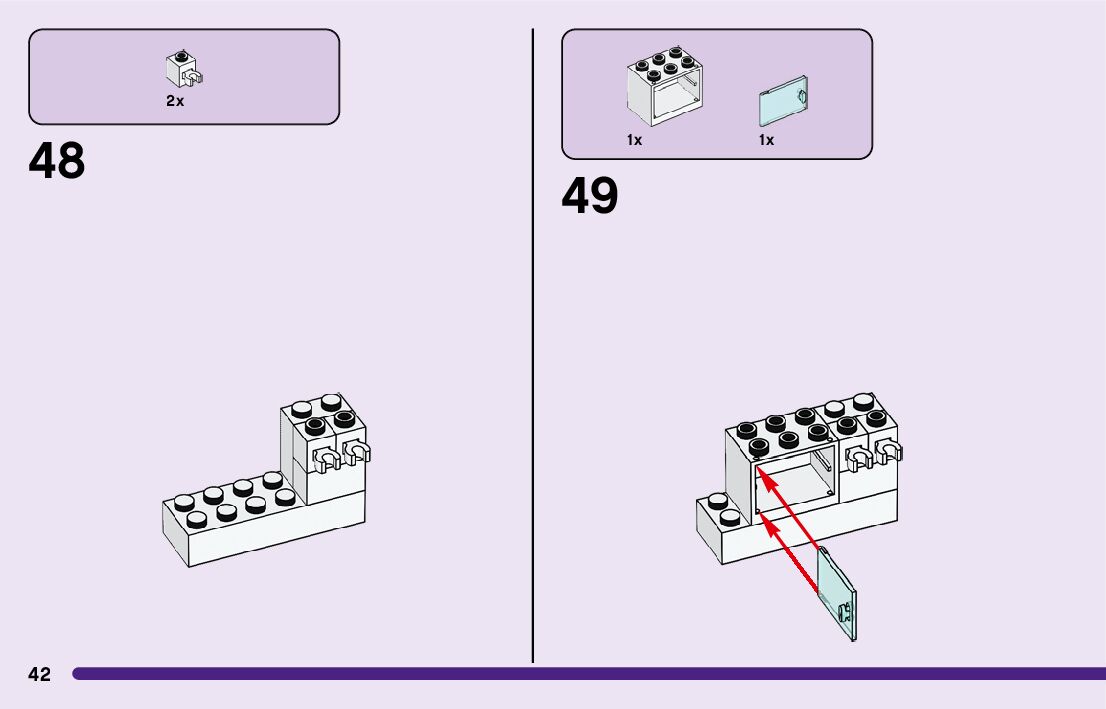 2x

48

1x

1x

49

42