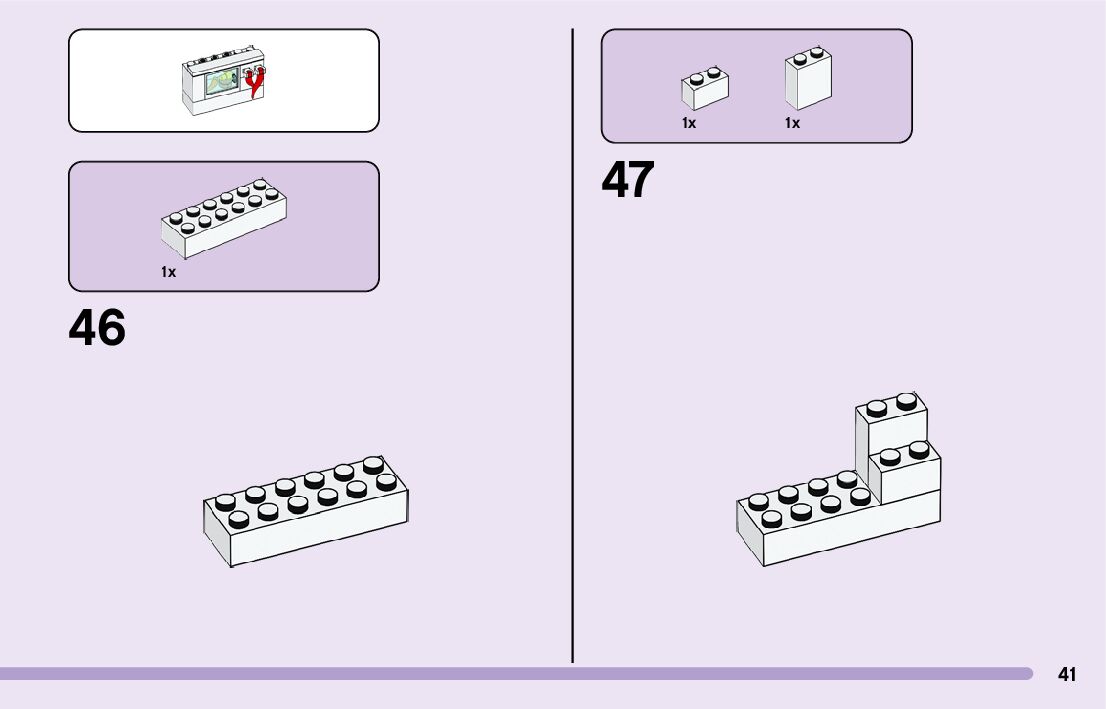 1x

46

1x 1x

47

41