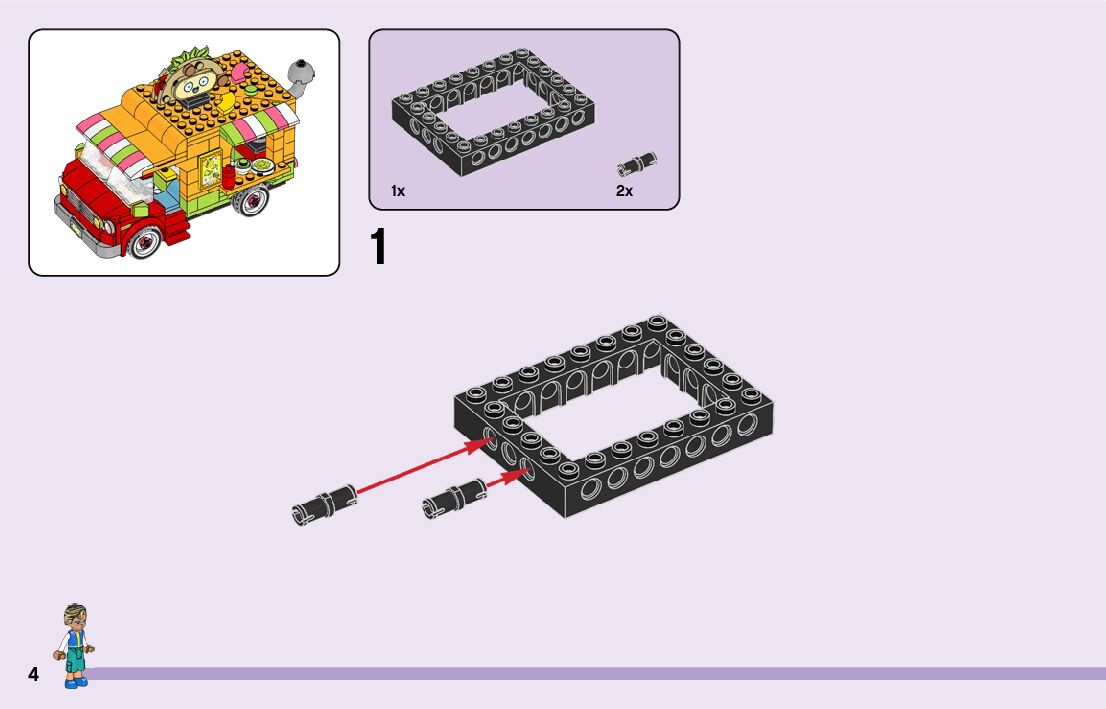 1x

2x

1

4