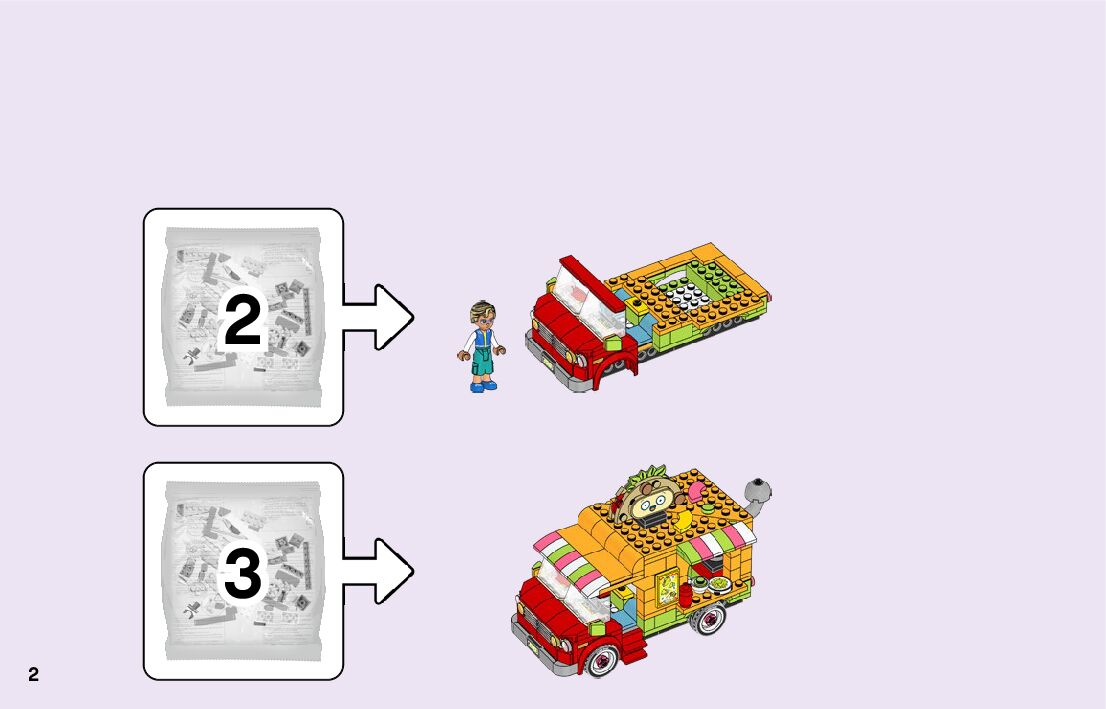 2

3

2