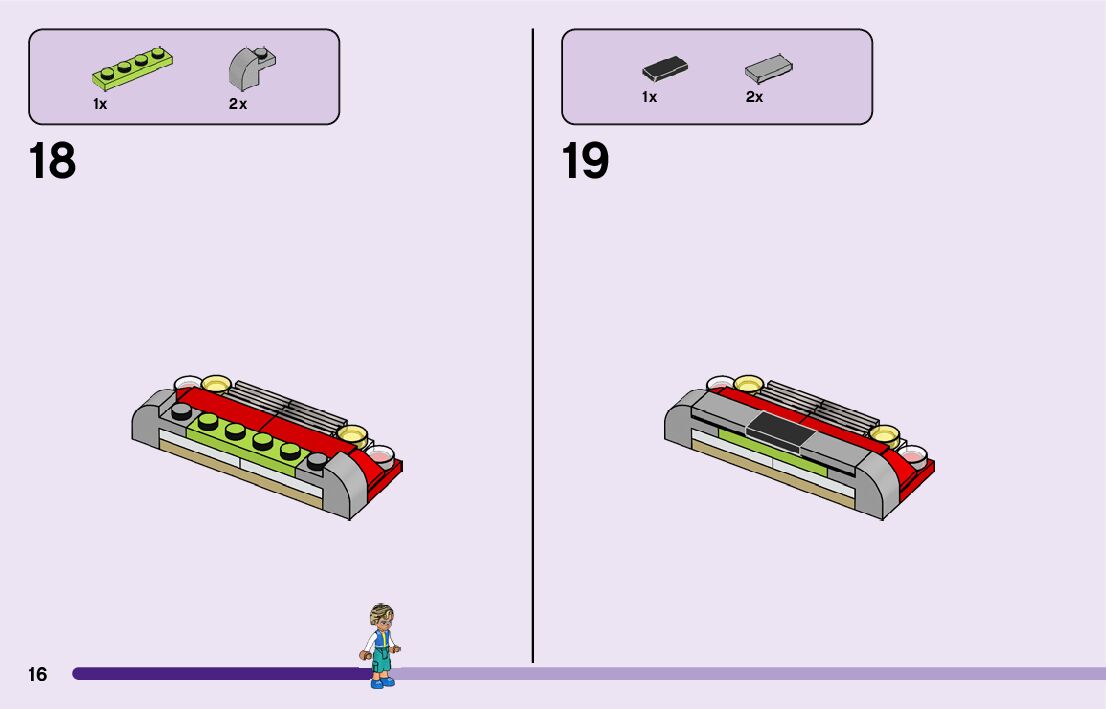 1x 2x

18

1x 2x

19

16