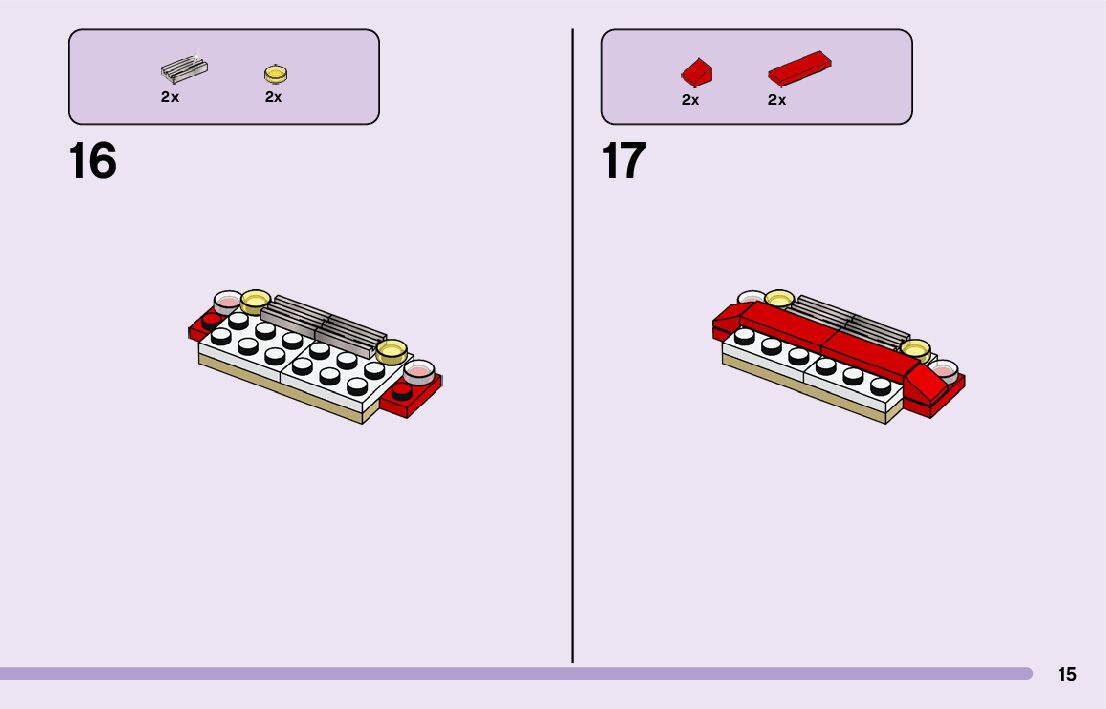 2x 2x

16

2x 2x

17

15