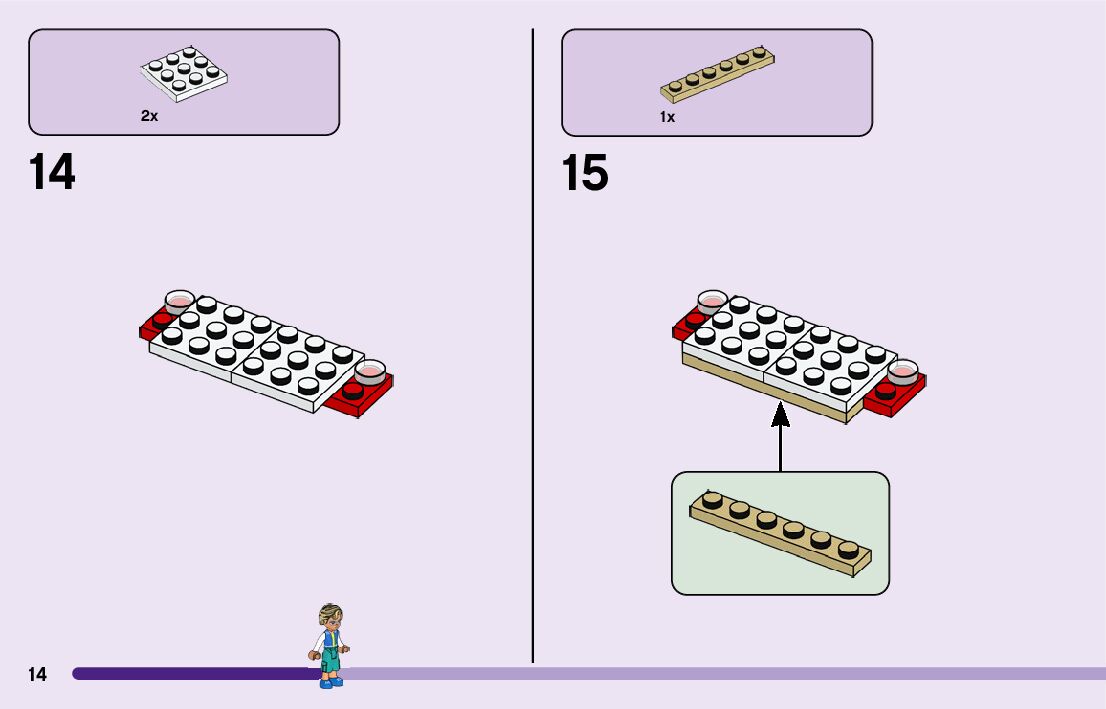 2x

14

1x

15

14