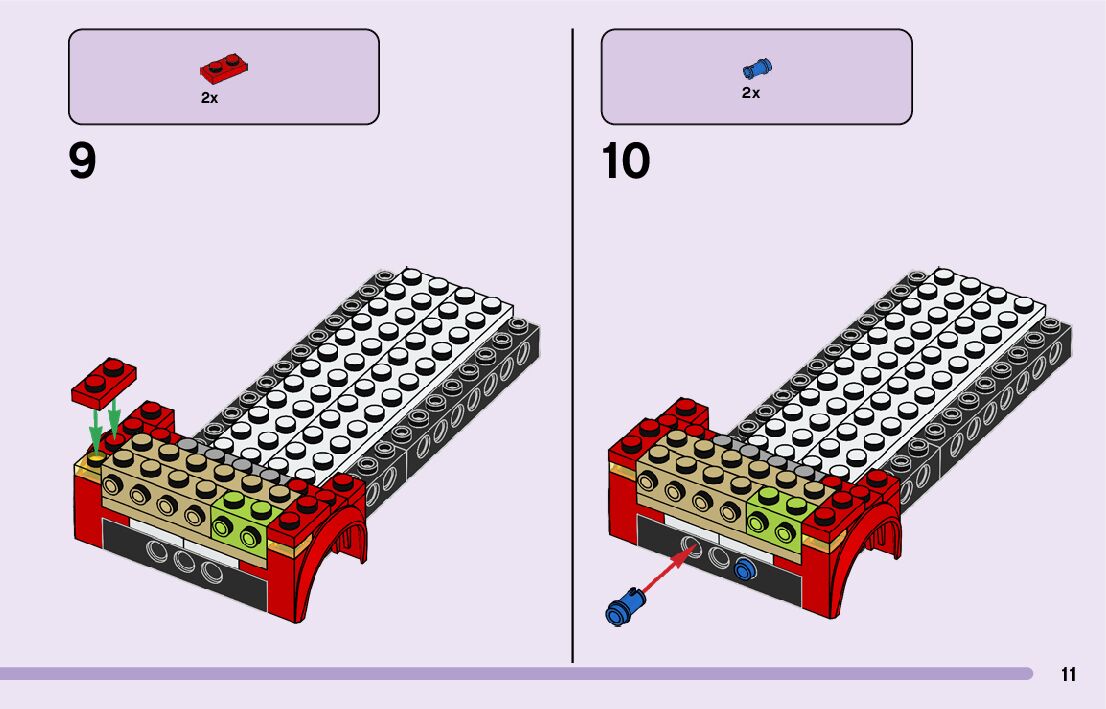 2x

9

2x

10

11