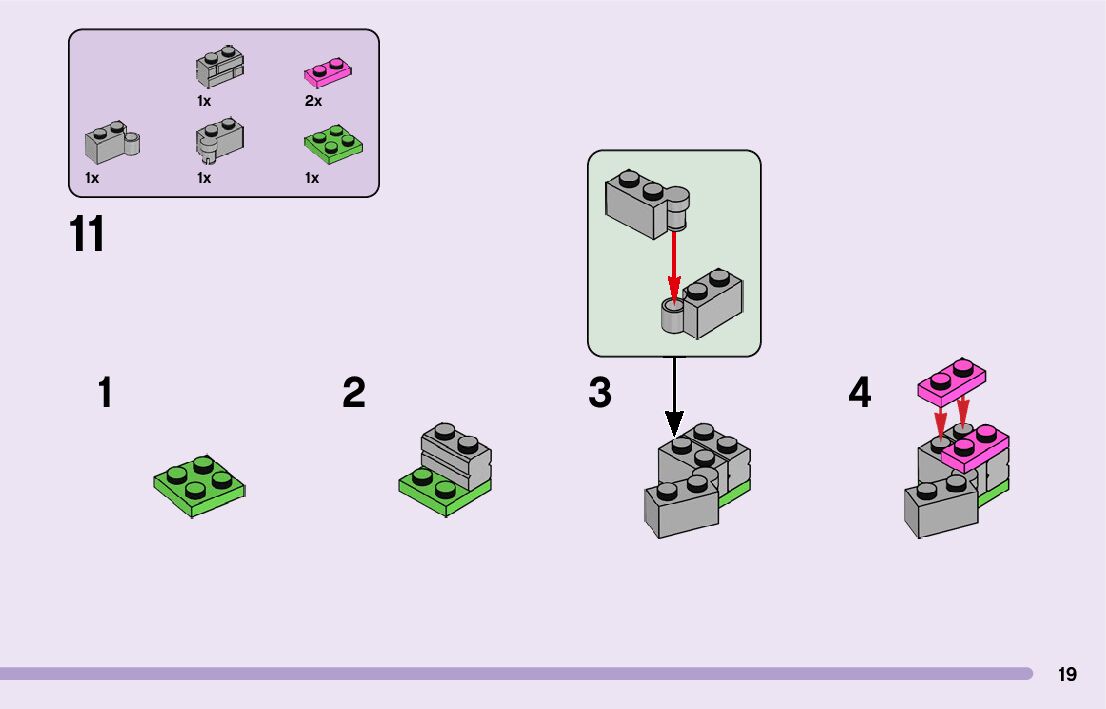 1x 2x
1x 1x 1x

11

1

2

3

4

19