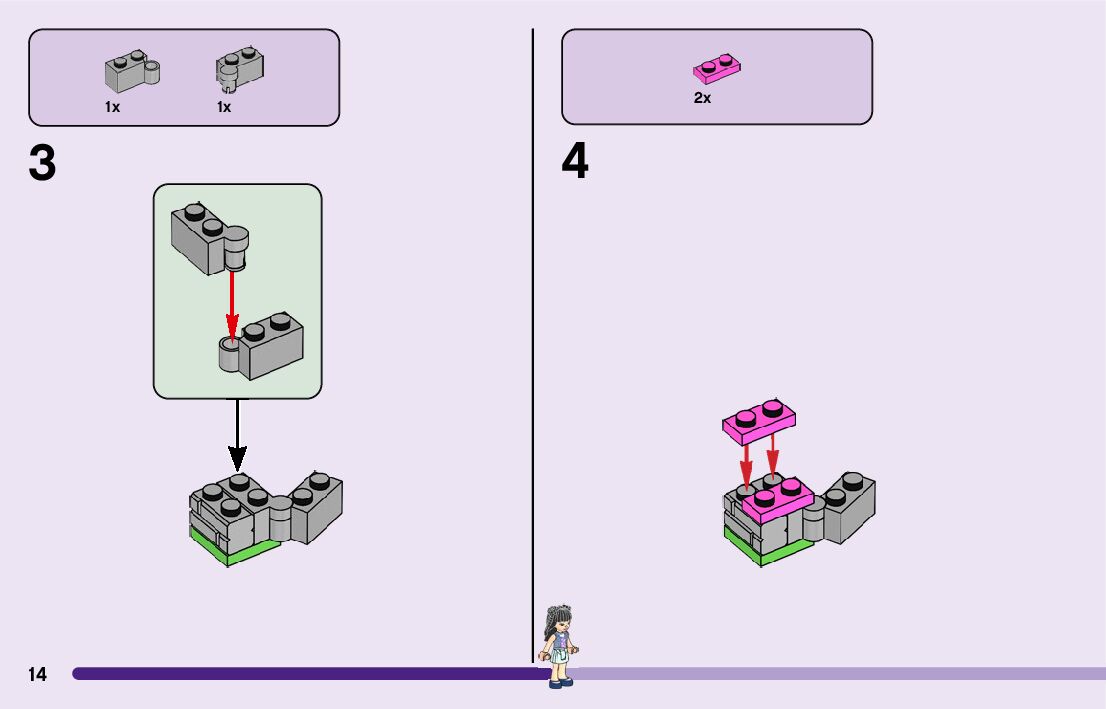 1x 1x

3

2x

4

14