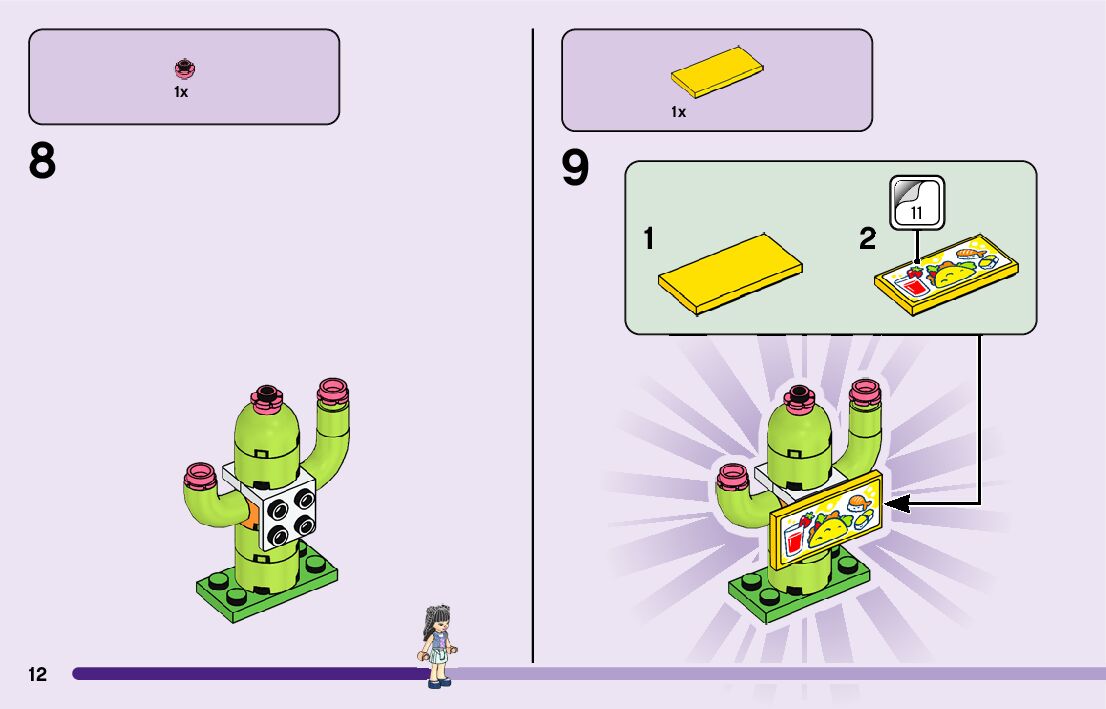 1x

8

1x

9

1

2

11

12