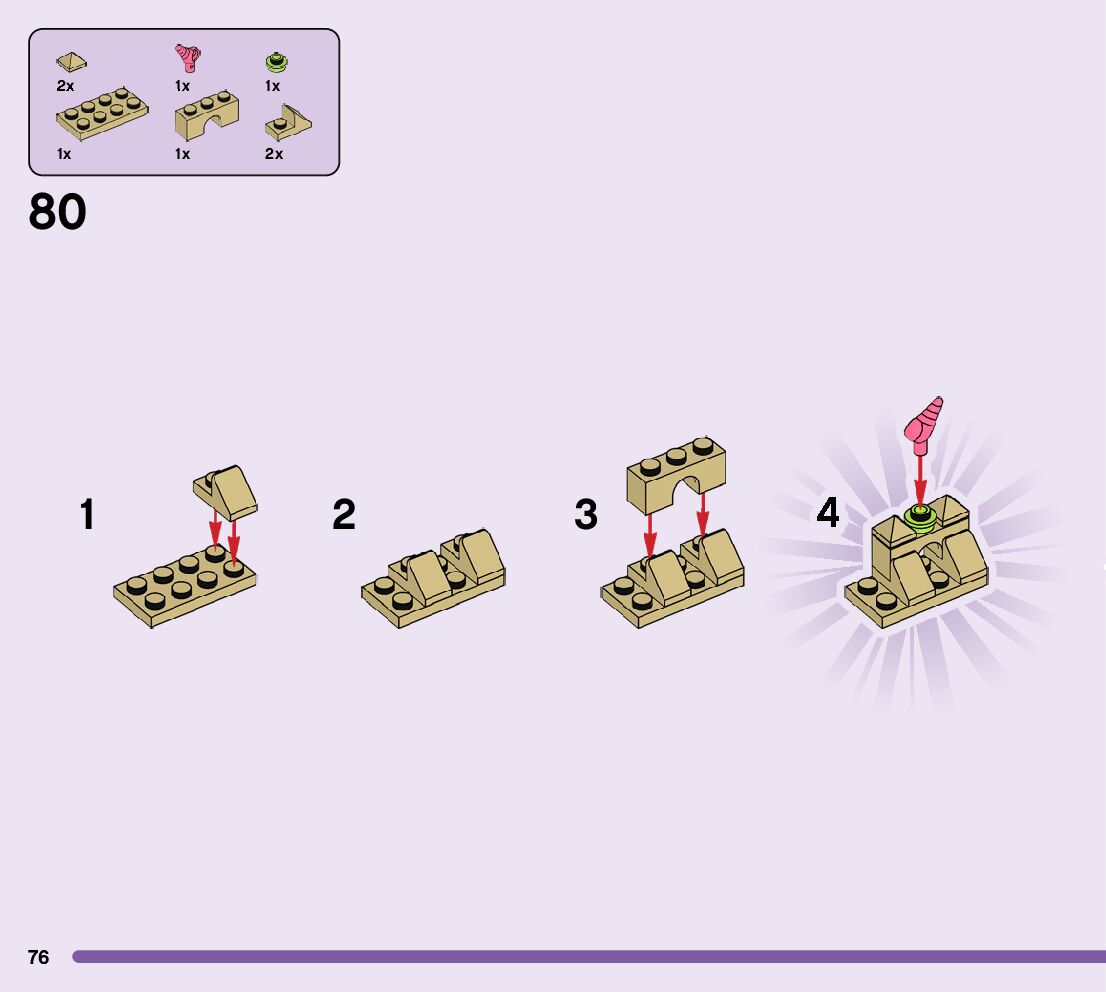 2x
1x
1x
1x
1x
2x

80

1

2

3

4

76