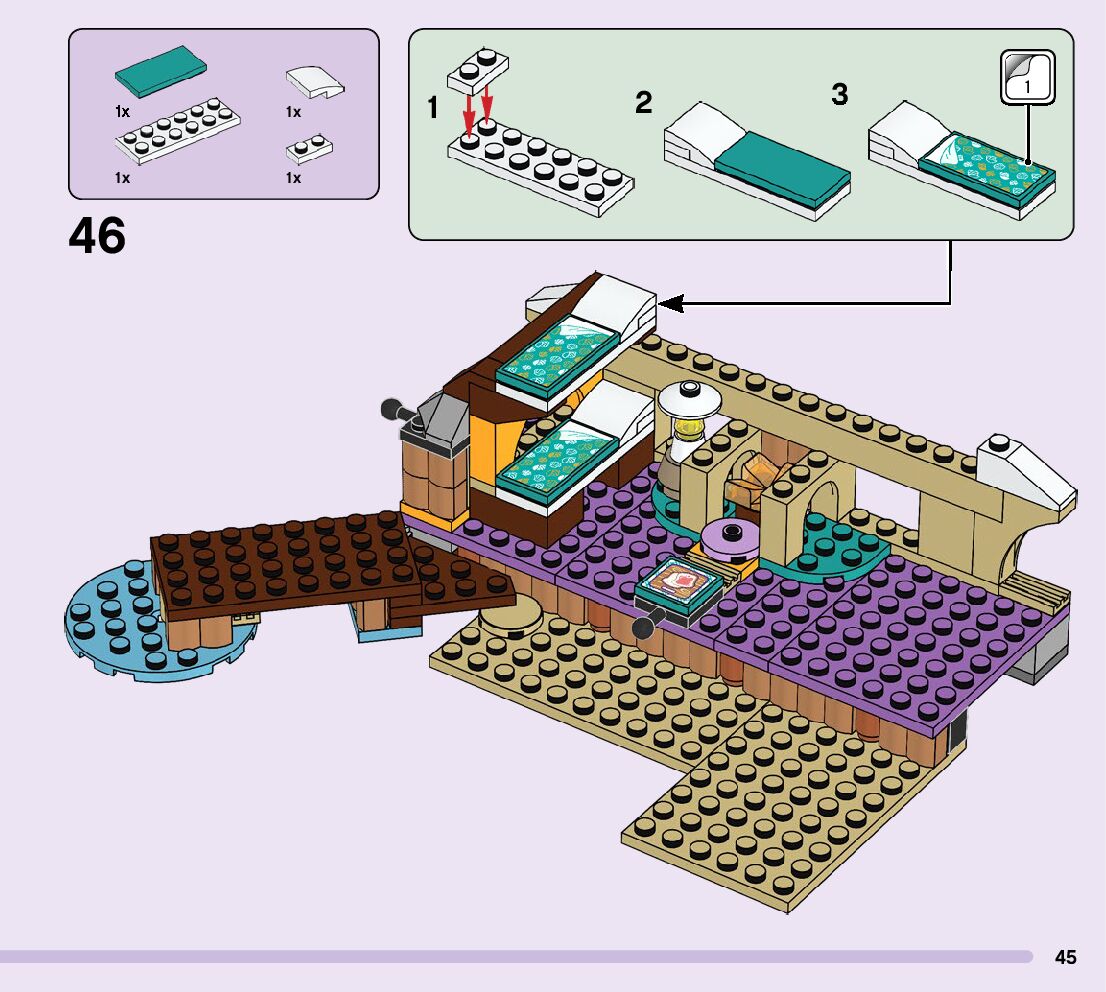 1x
1x
1x
1x

46

1
2
3
1

45