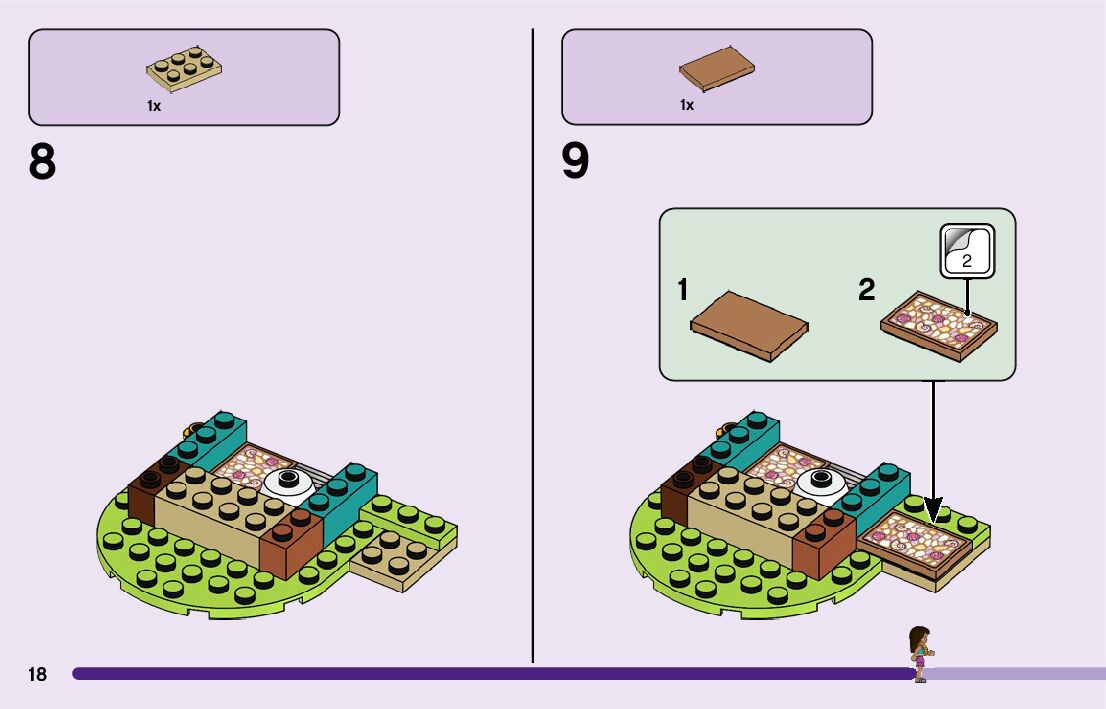 1x

8

1x

9

1

2

2

18