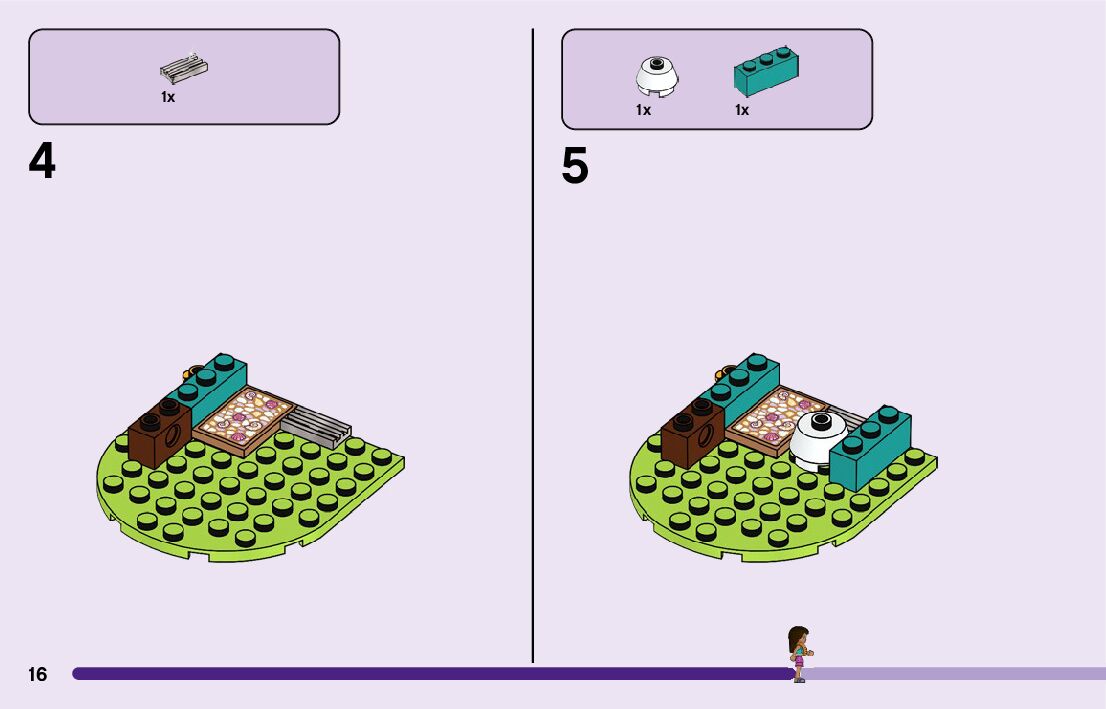 1x

4

1x 1x

5

16