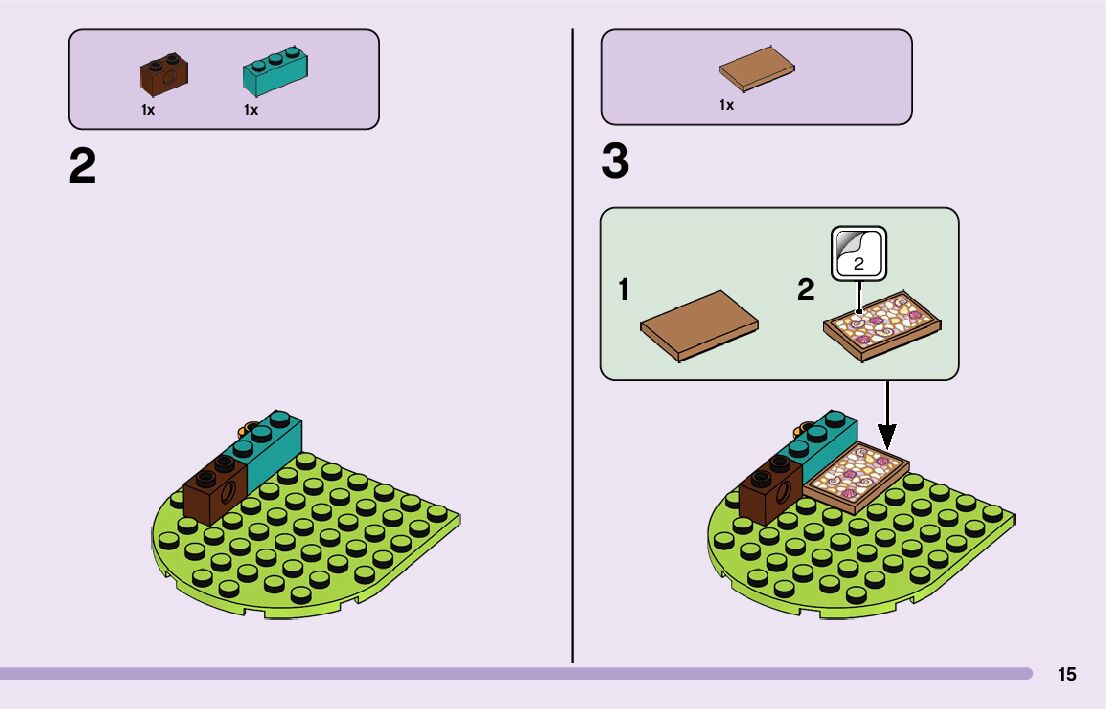 1x 1x

2

1x

3

1 2

2

15