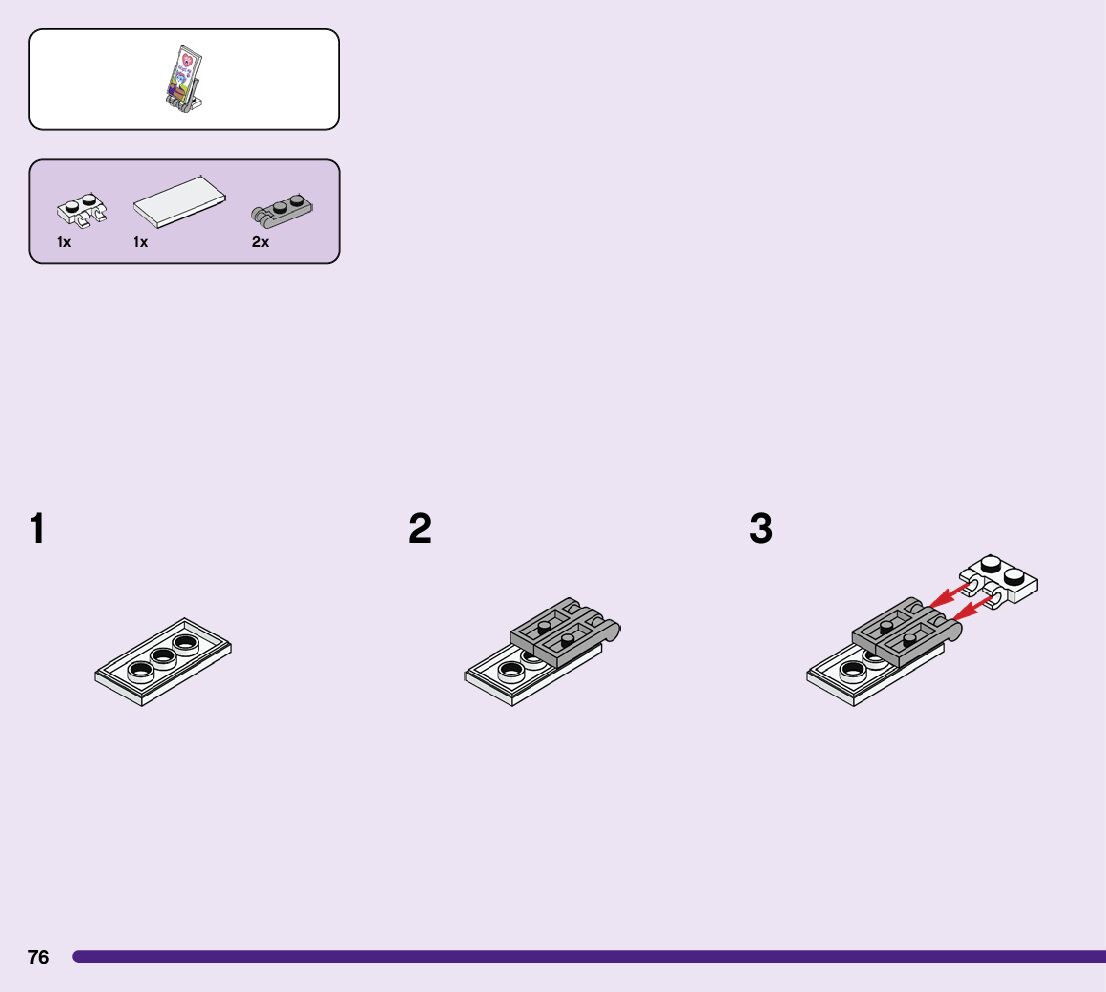 1x 1x 2x

1

2

3

76