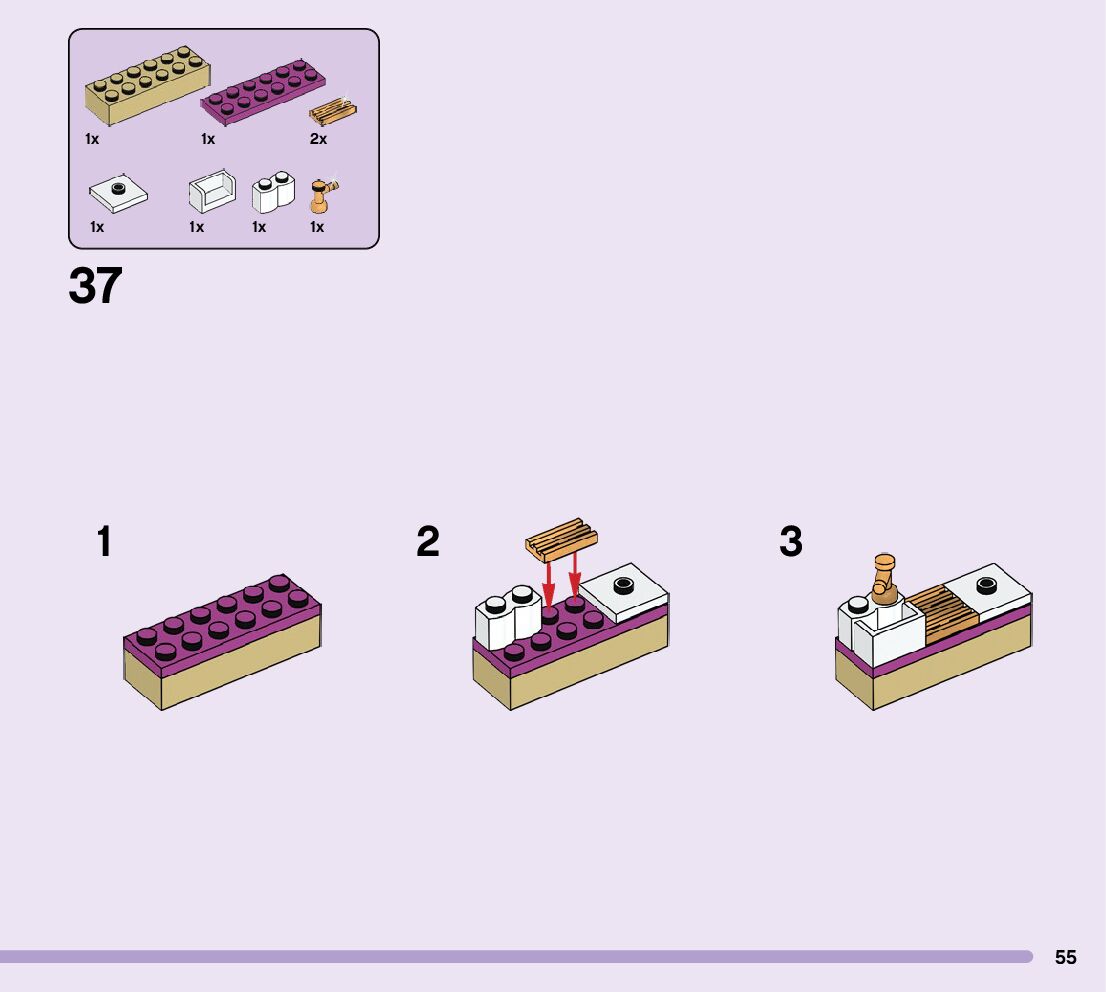 1x 1x 2x

1x 1x 1x 1x

37

1

2

3

55