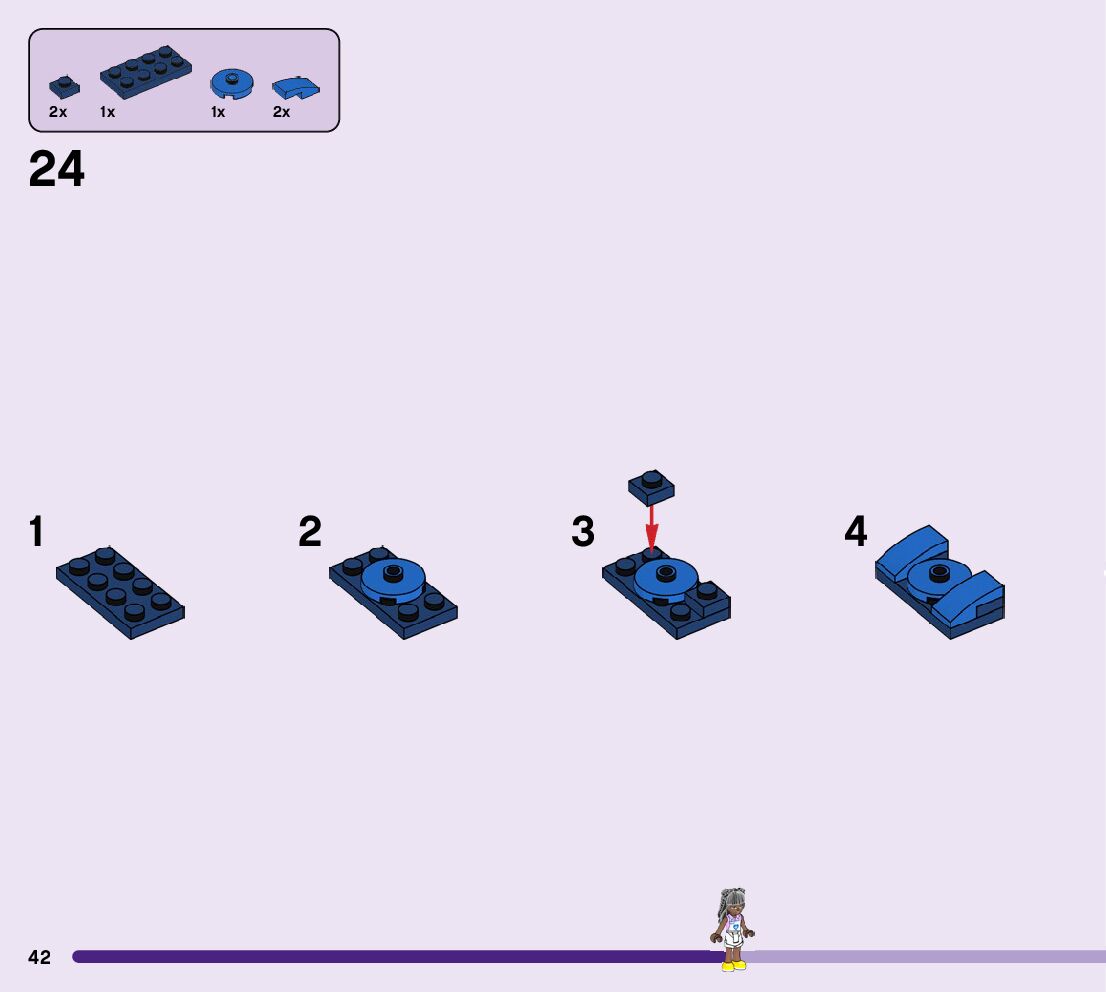 2x 1x 1x 2x

24

1

2

3

4

42