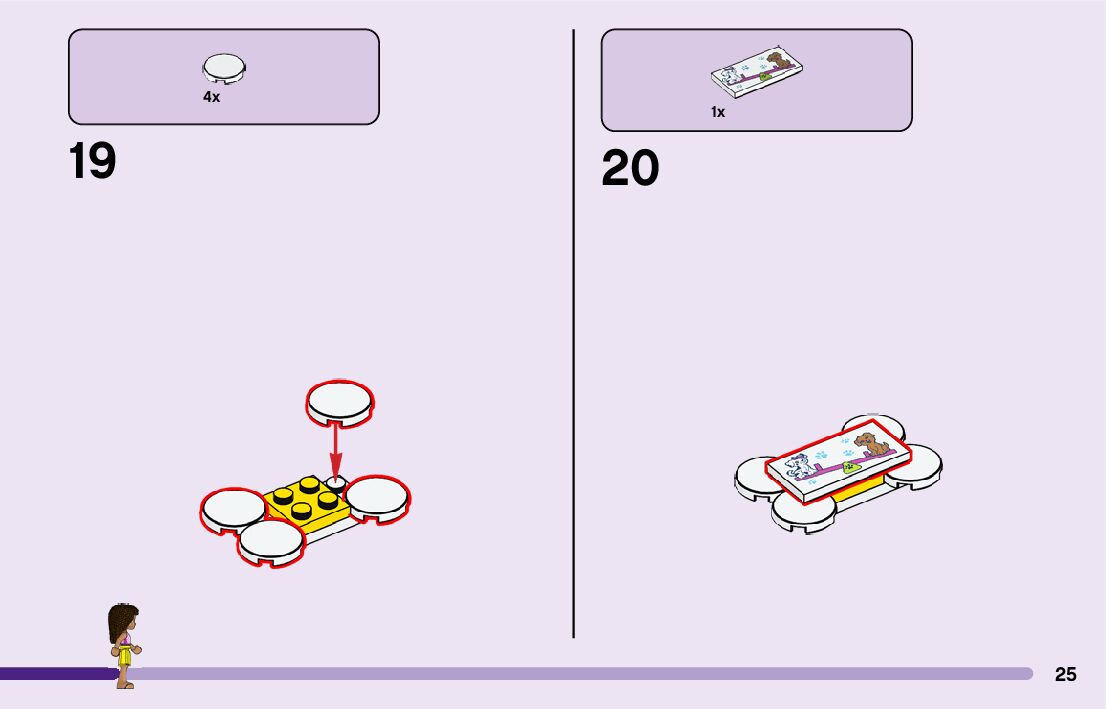 4x

19

1x

20

25