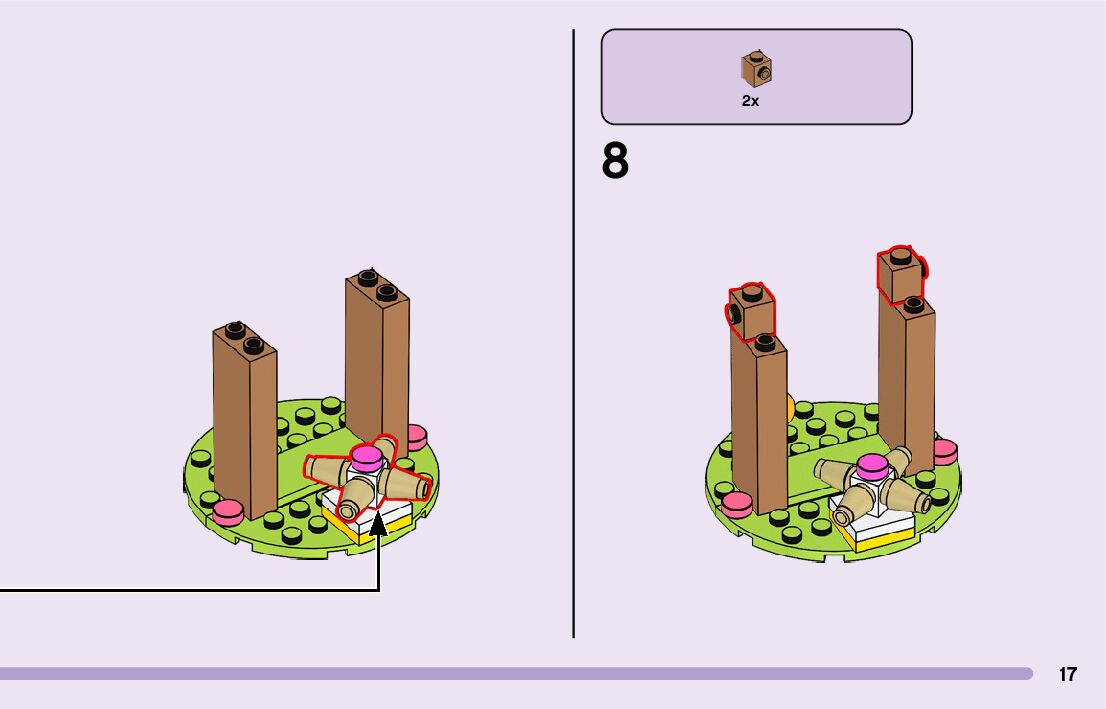 2x

8

17