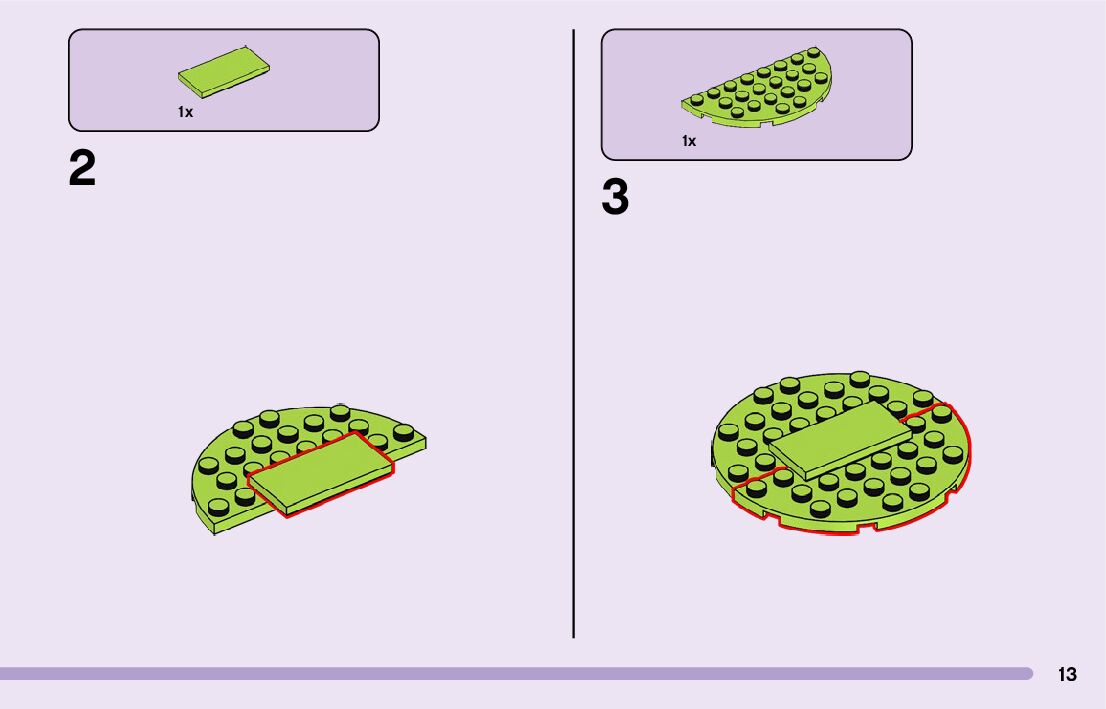 1x

2

1x

3

13