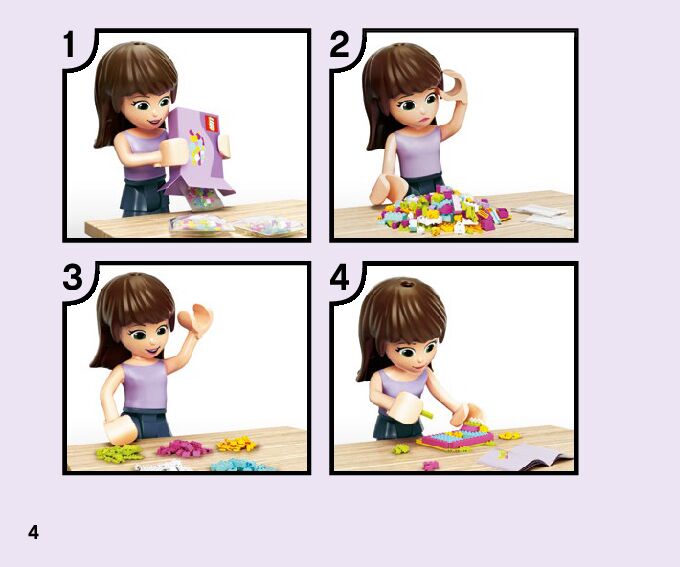 1

2

3

4

4