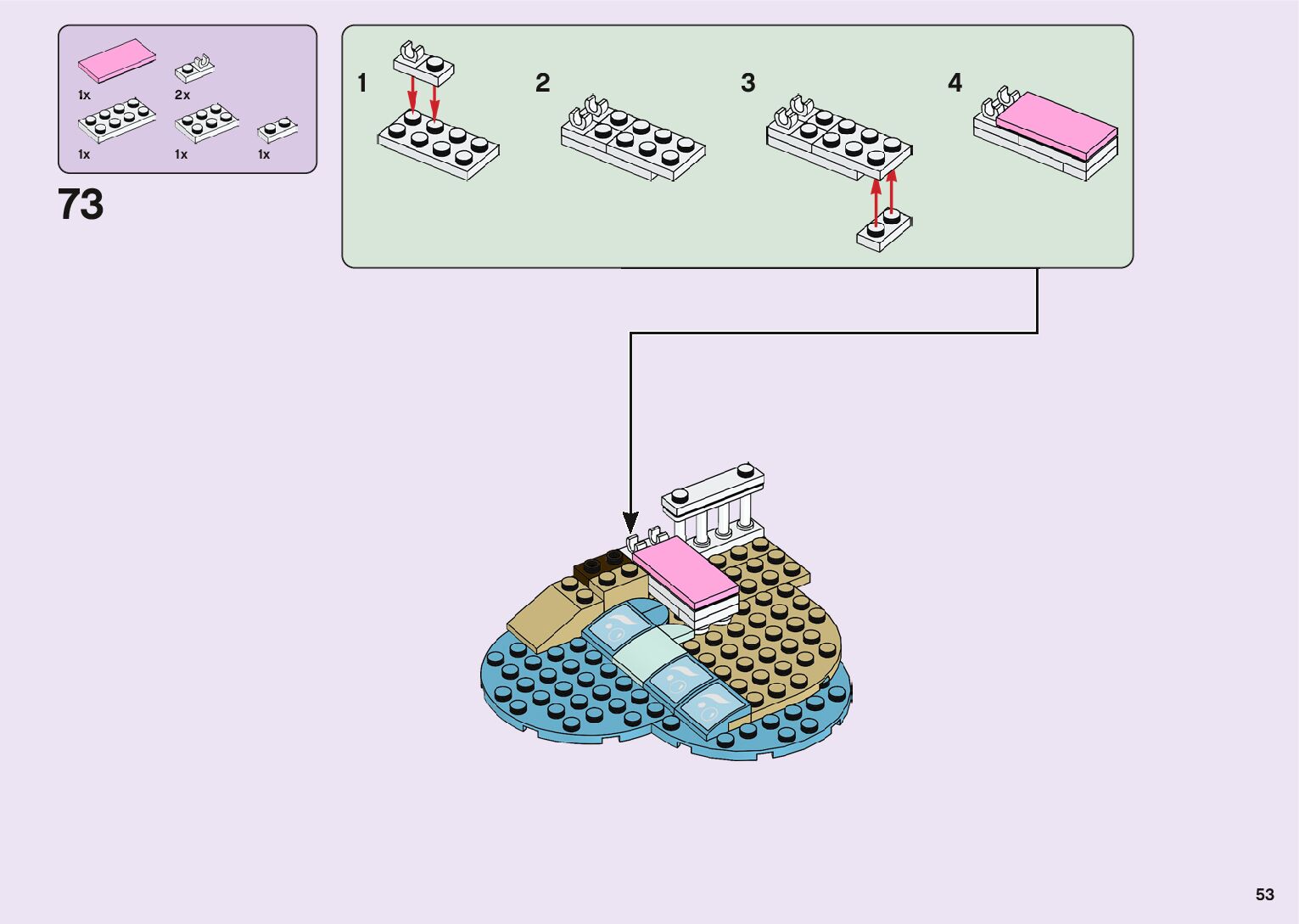 1x 2x
1x 1x 1x

73

1 2 3 4

53