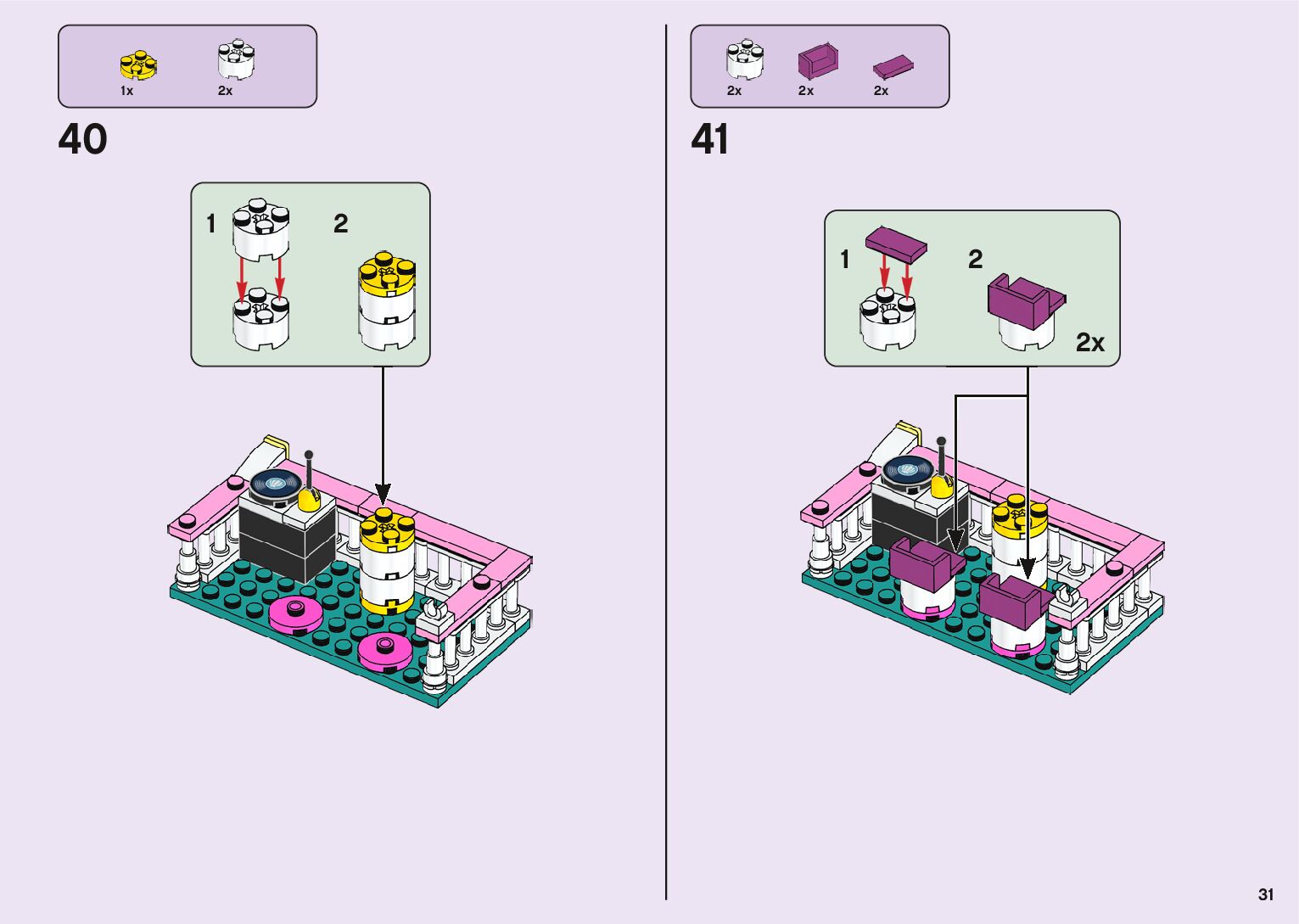 1x 2x

40

1 2

2x 2x 2x

41

1 2

2x

31