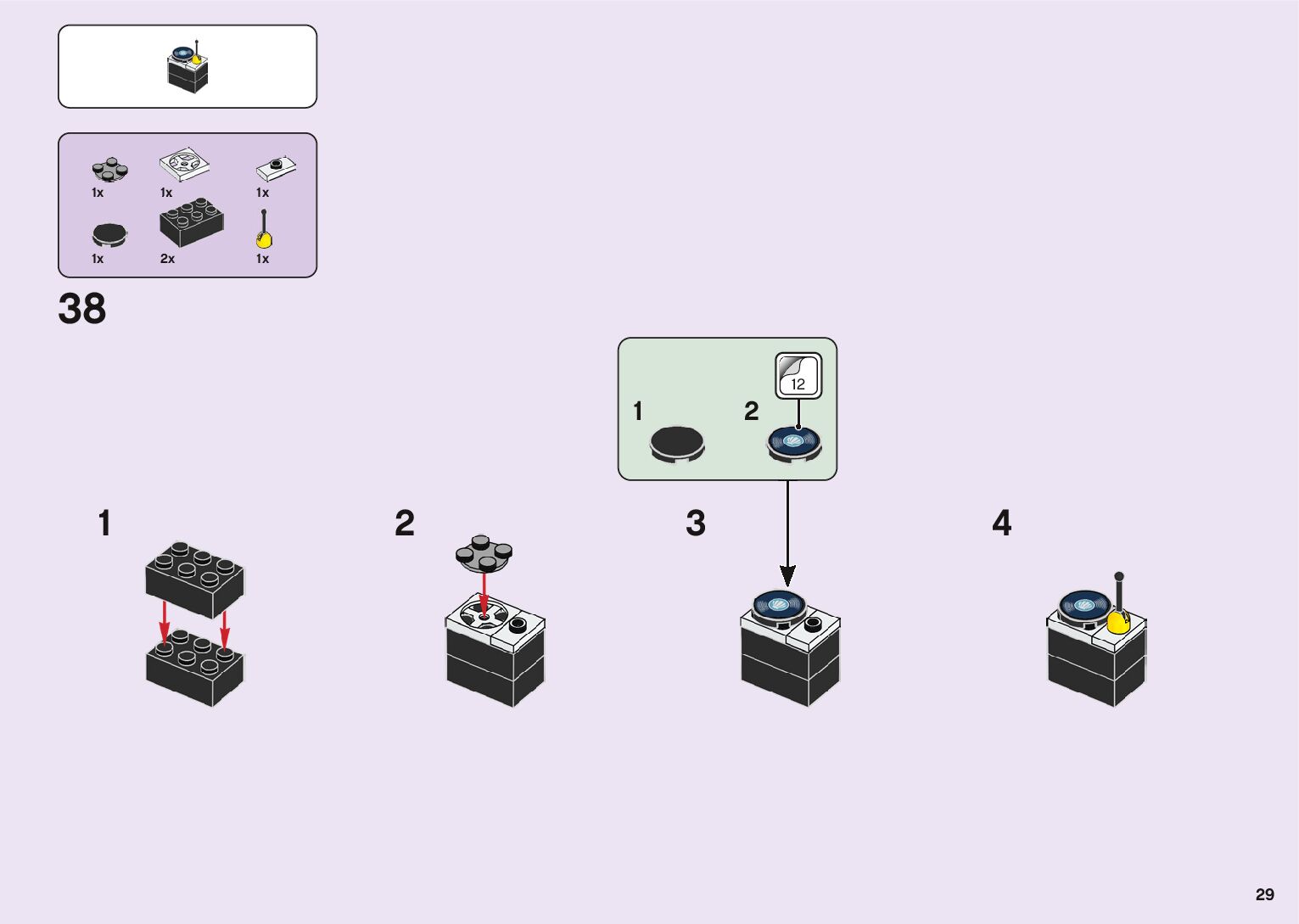 1x
1x
1x
1x
2x
1x

38

12
1
2

1
2
3
4

29