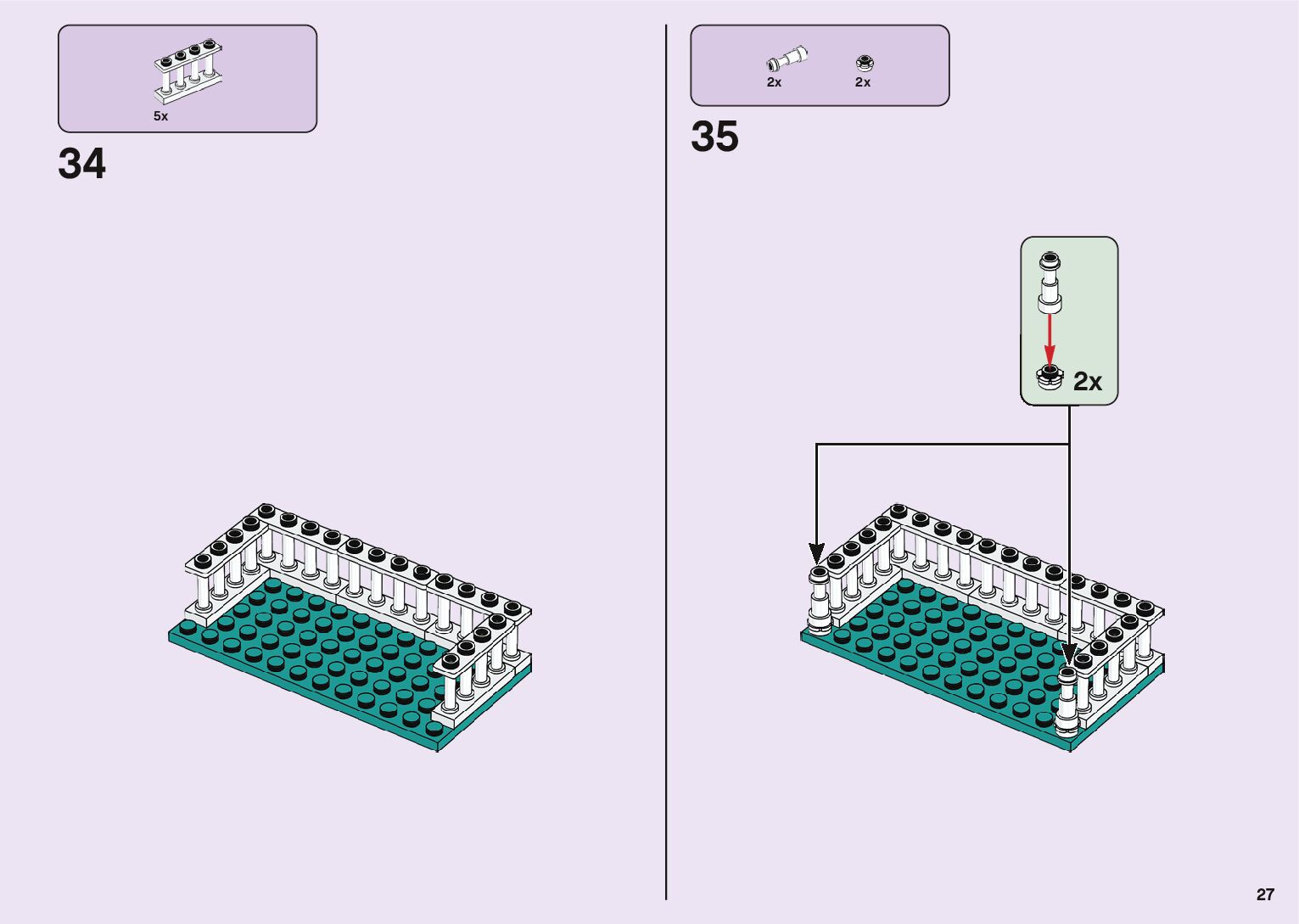 5x

34

2x 2x

35

2x

27