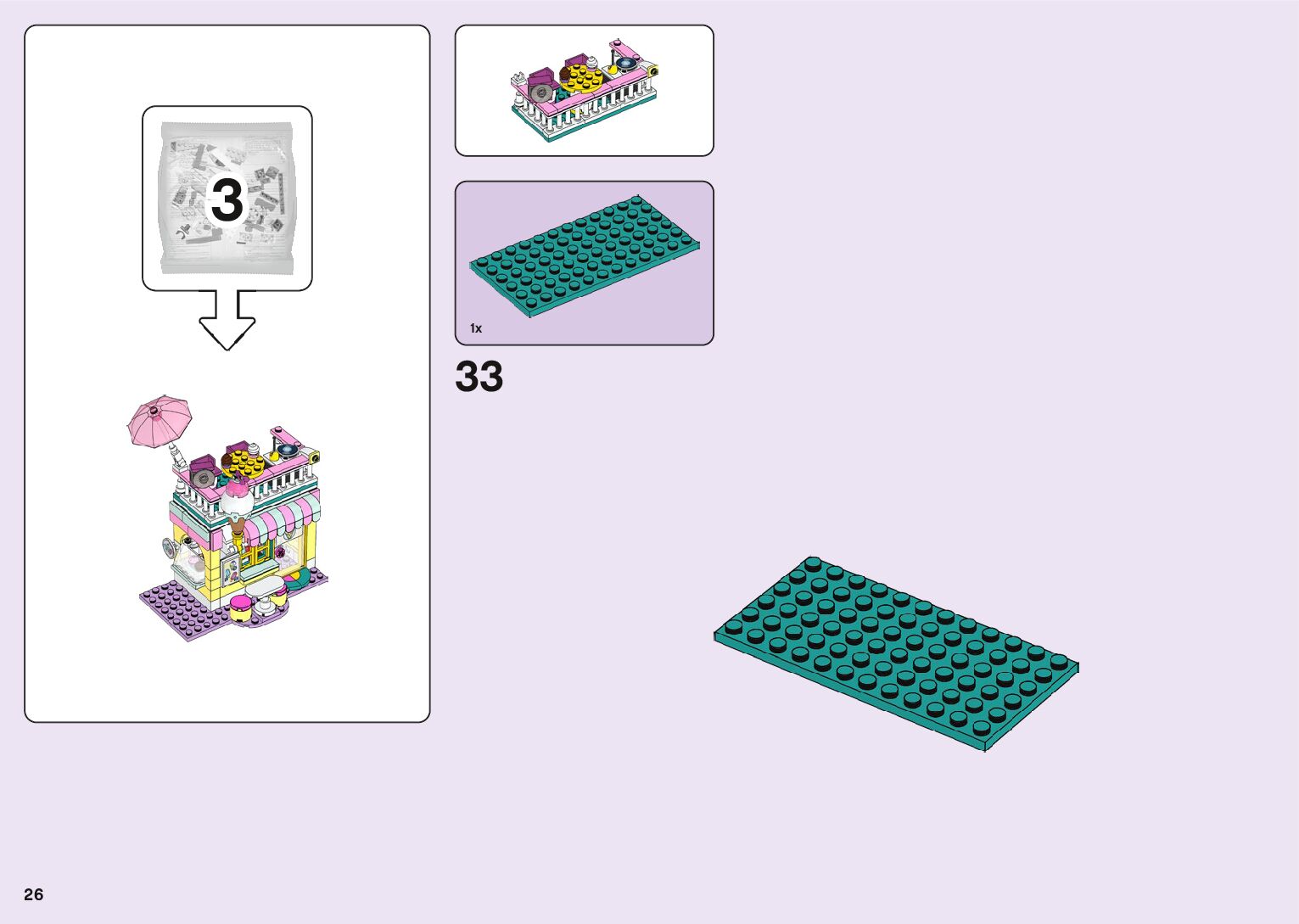 3

1x

33

26